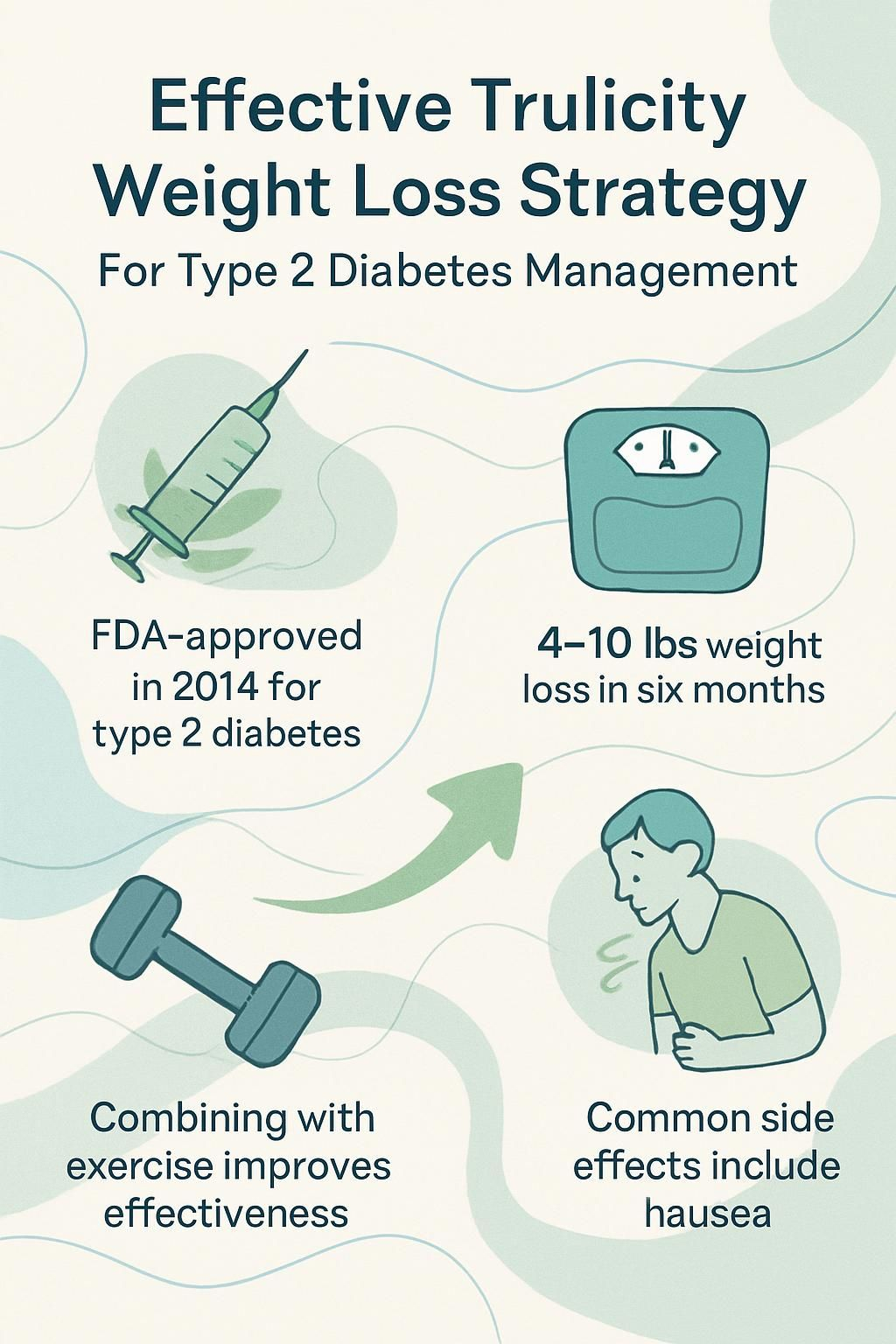 Effective Trulicity Weight Loss Strategy

For Type 2 Diabetes Management

FDA-approved in 2014 for type 2 diabetes

4–10 lbs weight loss in six months

Combining with exercise improves effectiveness

Common side effects include hausea