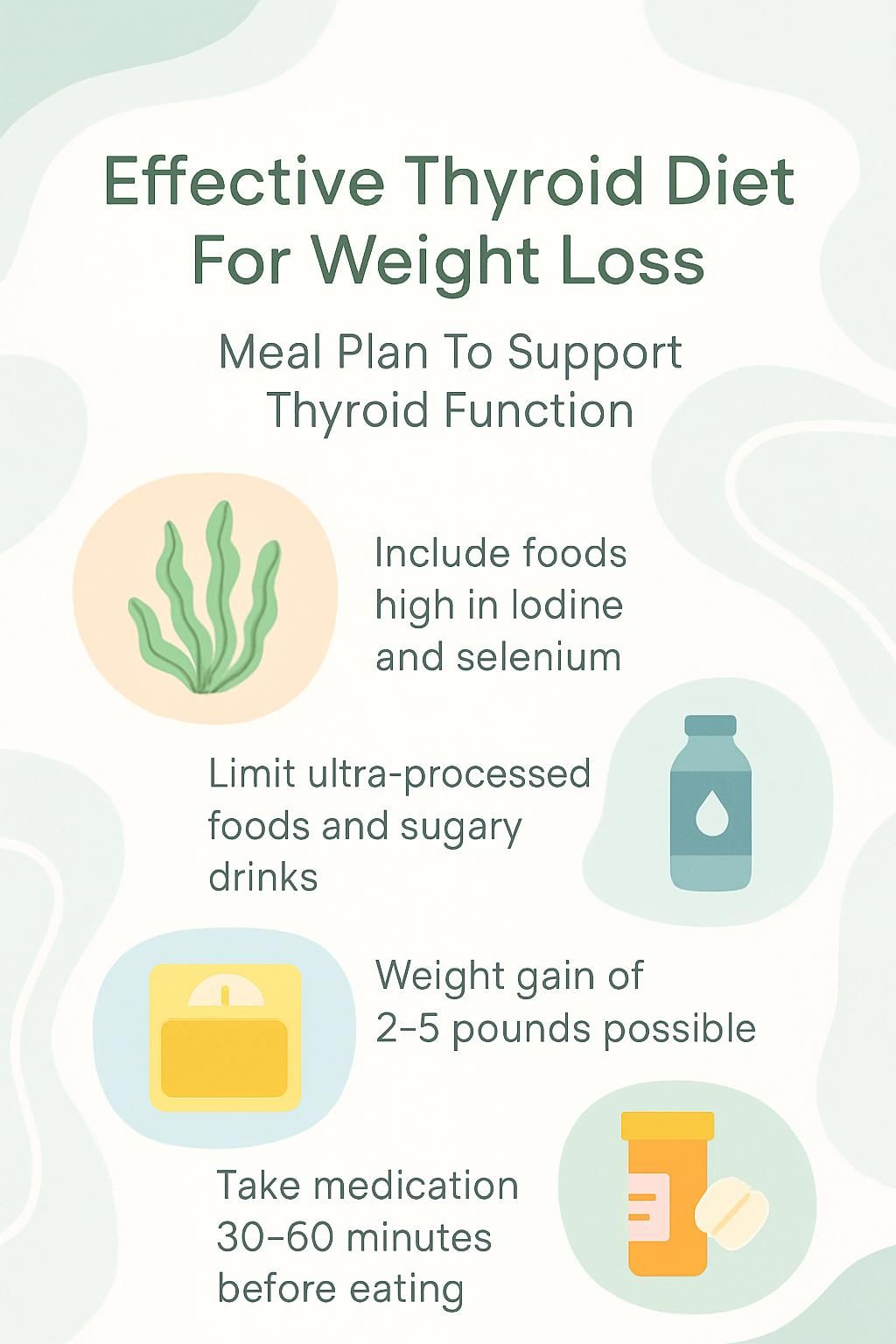 Effective Thyroid Diet For Weight Loss

Meal Plan To Support Thyroid Function

Include foods high in lodine and selenium

Limit ultra-processed foods and sugary drinks

Weight gain of 2–5 pounds possible

Take medication 30–60 minutes before eating