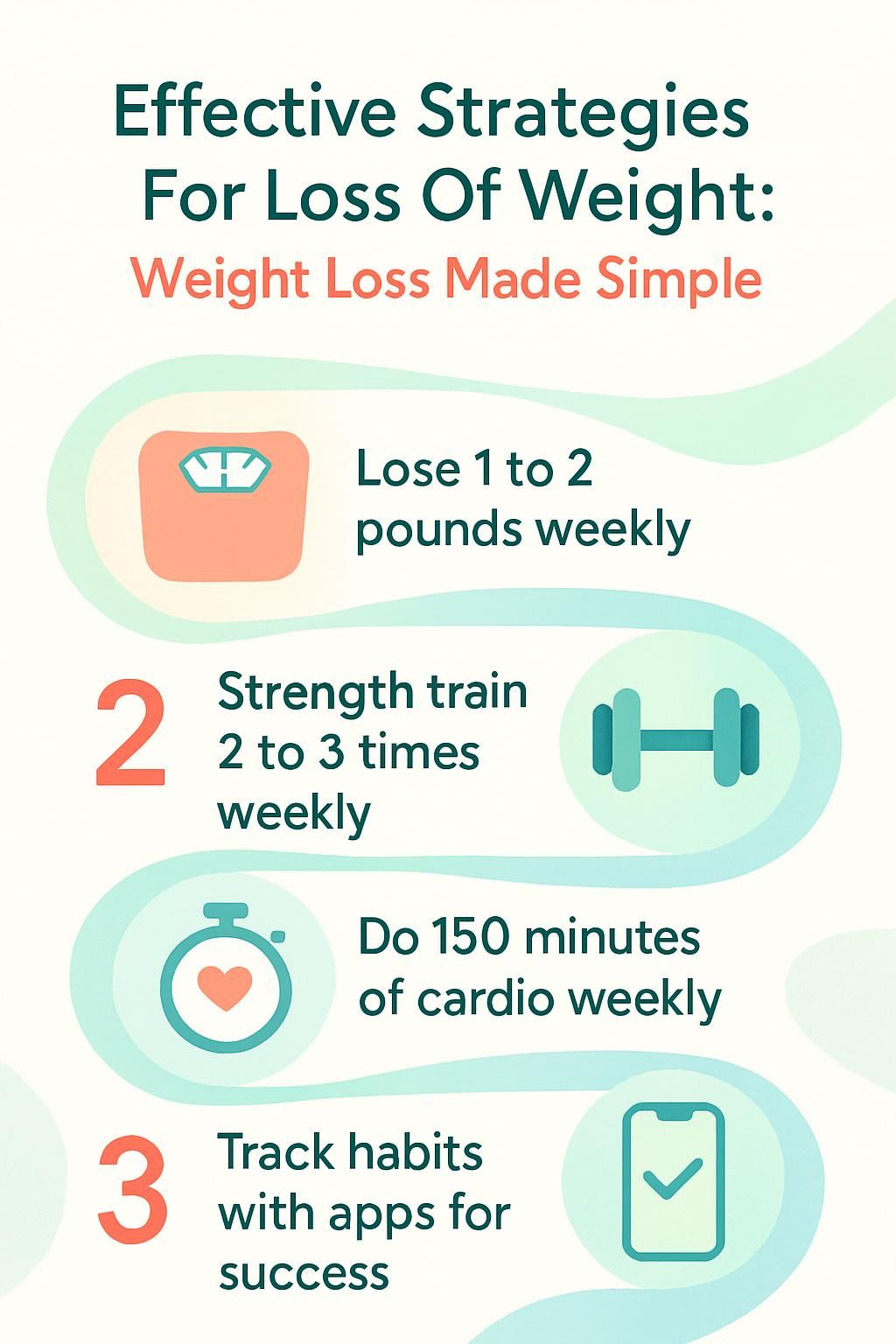 Effective Strategies For Loss Of Weight:

Weight Loss Made Simple

Lose 1 to 2 pounds weekly

2 Strength train 2 to 3 times weekly

Do 150 minutes of cardio weekly

3 Track habits with apps for success