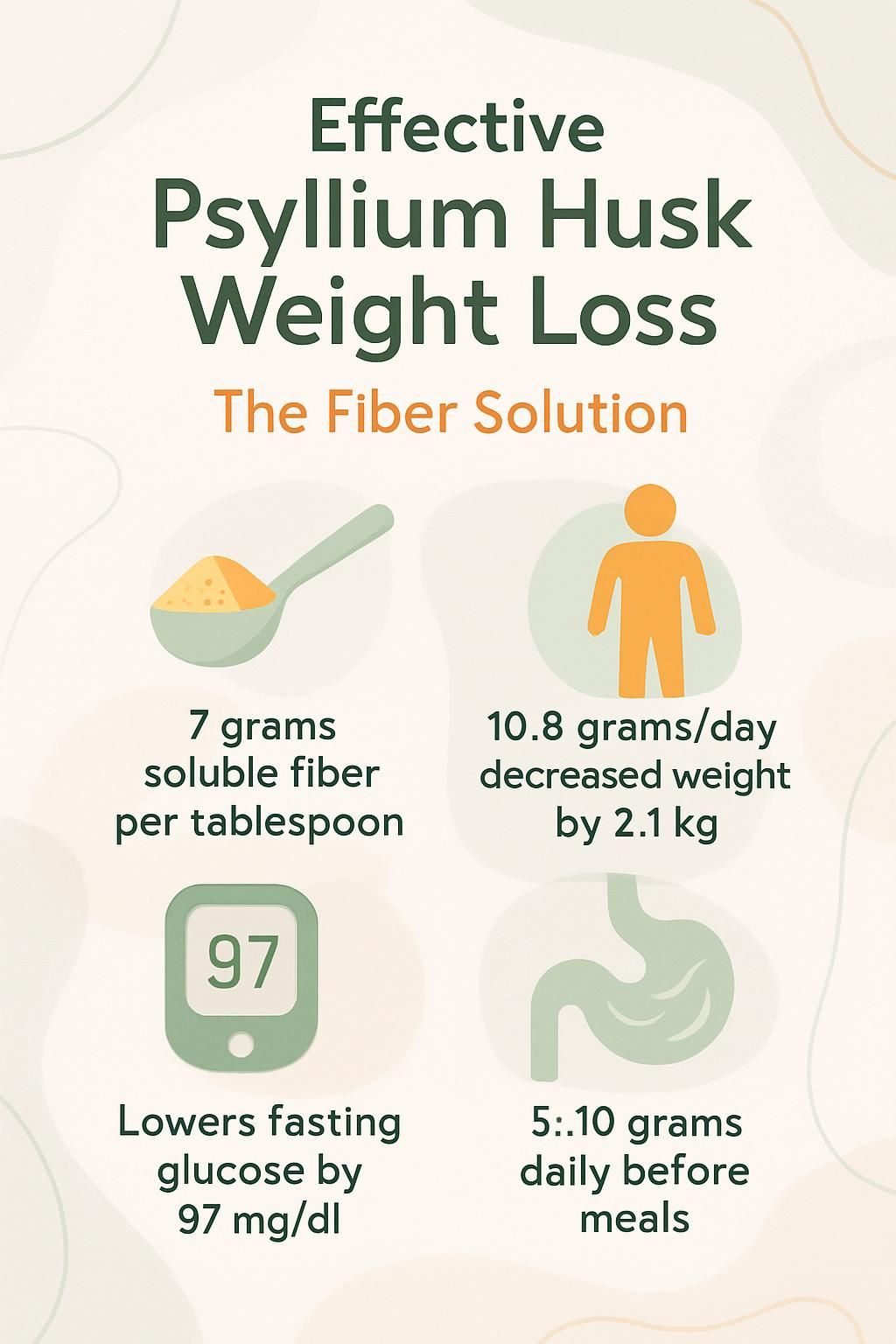 Effective
Psyllium Husk
Weight Loss

The Fiber Solution

7 grams soluble fiber per tablespoon

10.8 grams/day decreased weight by 2.1 kg

97

Lowers fasting glucose by 97 mg/dl

5:.10 grams daily before meals