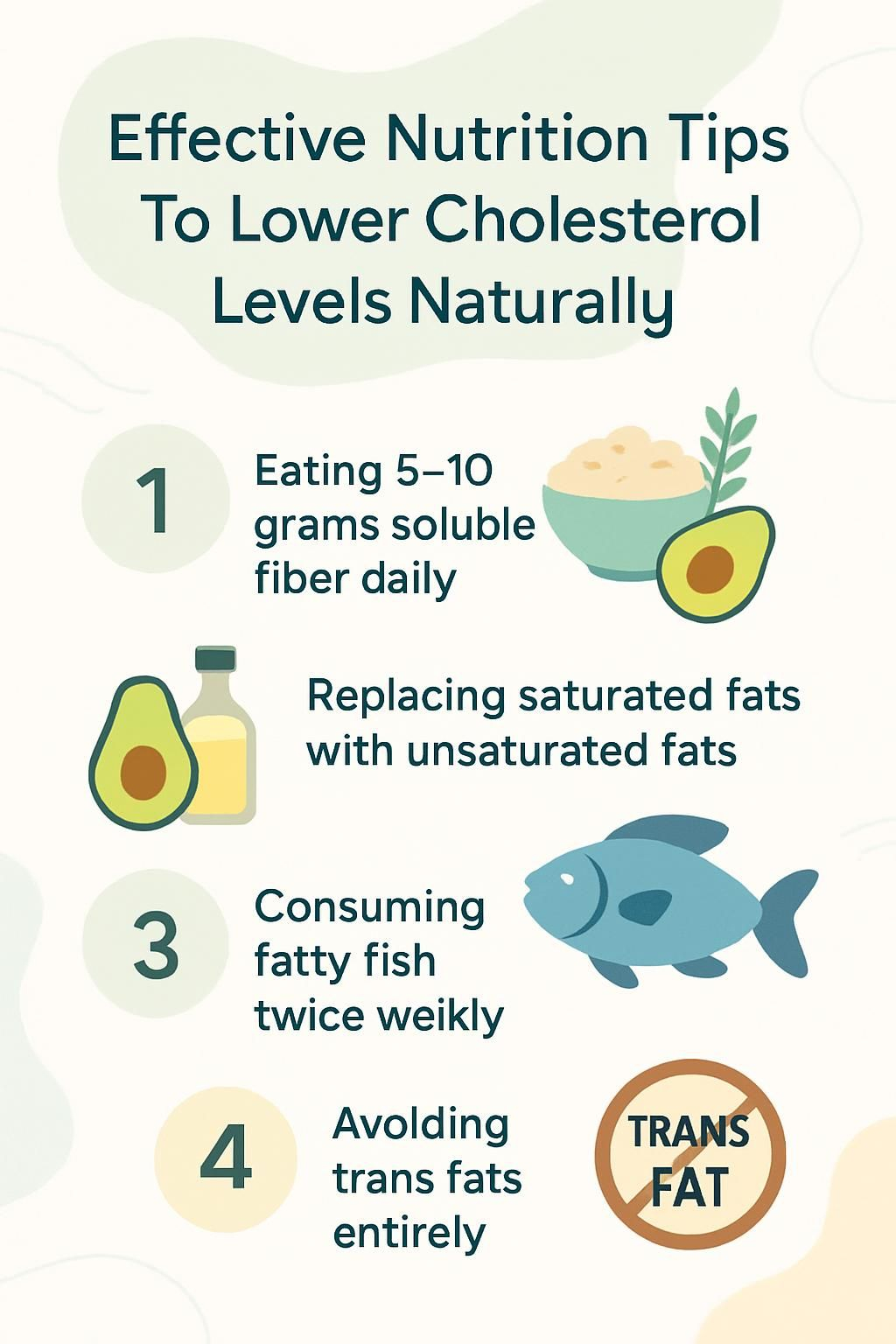 Effective Nutrition Tips To Lower Cholesterol Levels Naturally

1 Eating 5–10 grams soluble fiber daily

Replacing saturated fats with unsaturated fats

3 Consuming fatty fish twice weikly

4 Avolding trans fats entirely

TRANS FAT