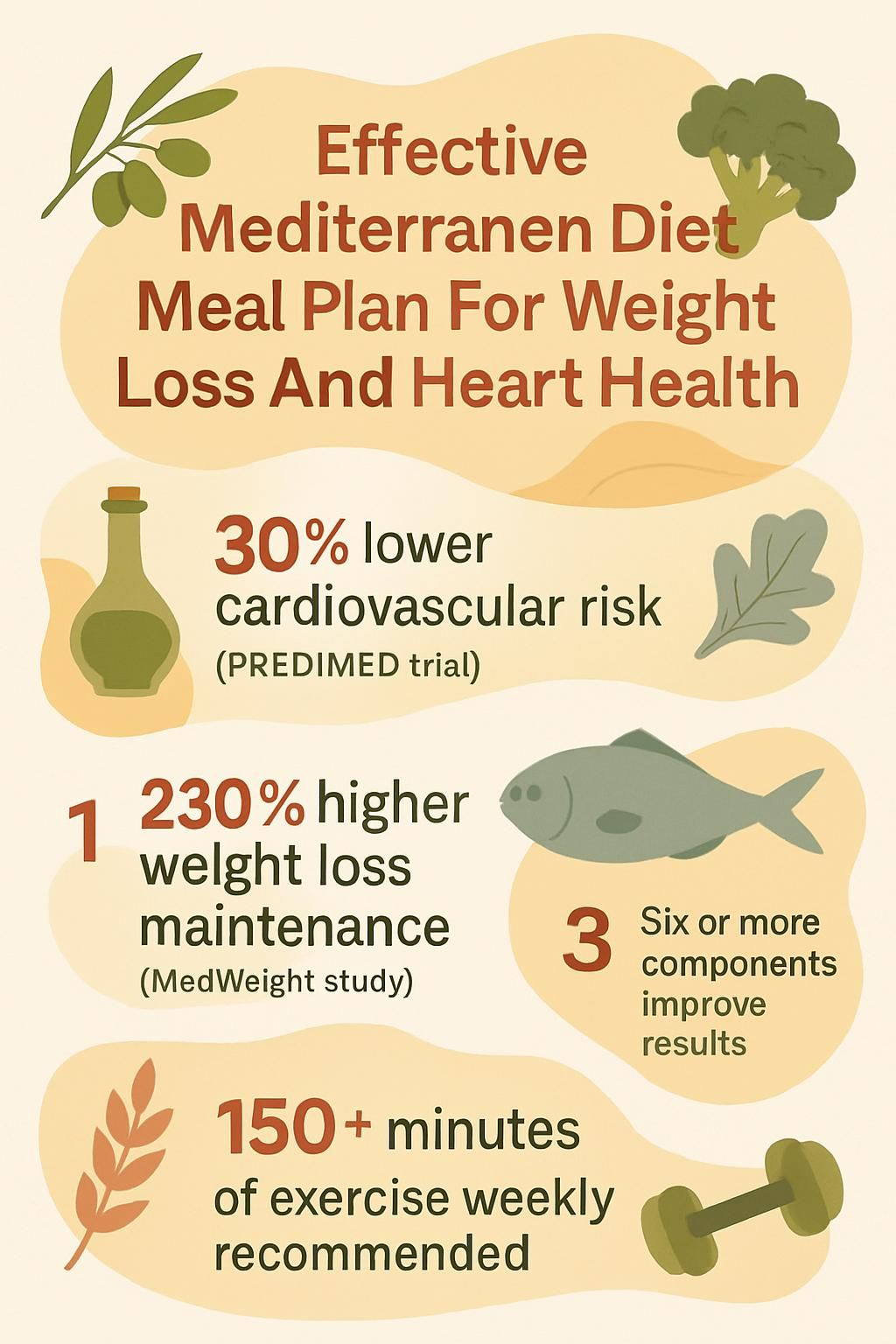 Effective Mediterranen Diet Meal Plan For Weight Loss And Heart Health

30% lower cardiovascular risk (PREDIMED trial)

1 230% higher welght loss maintenance (MedWeight study)

3 Six or more components improve results

150+ minutes of exercise weekly recommended