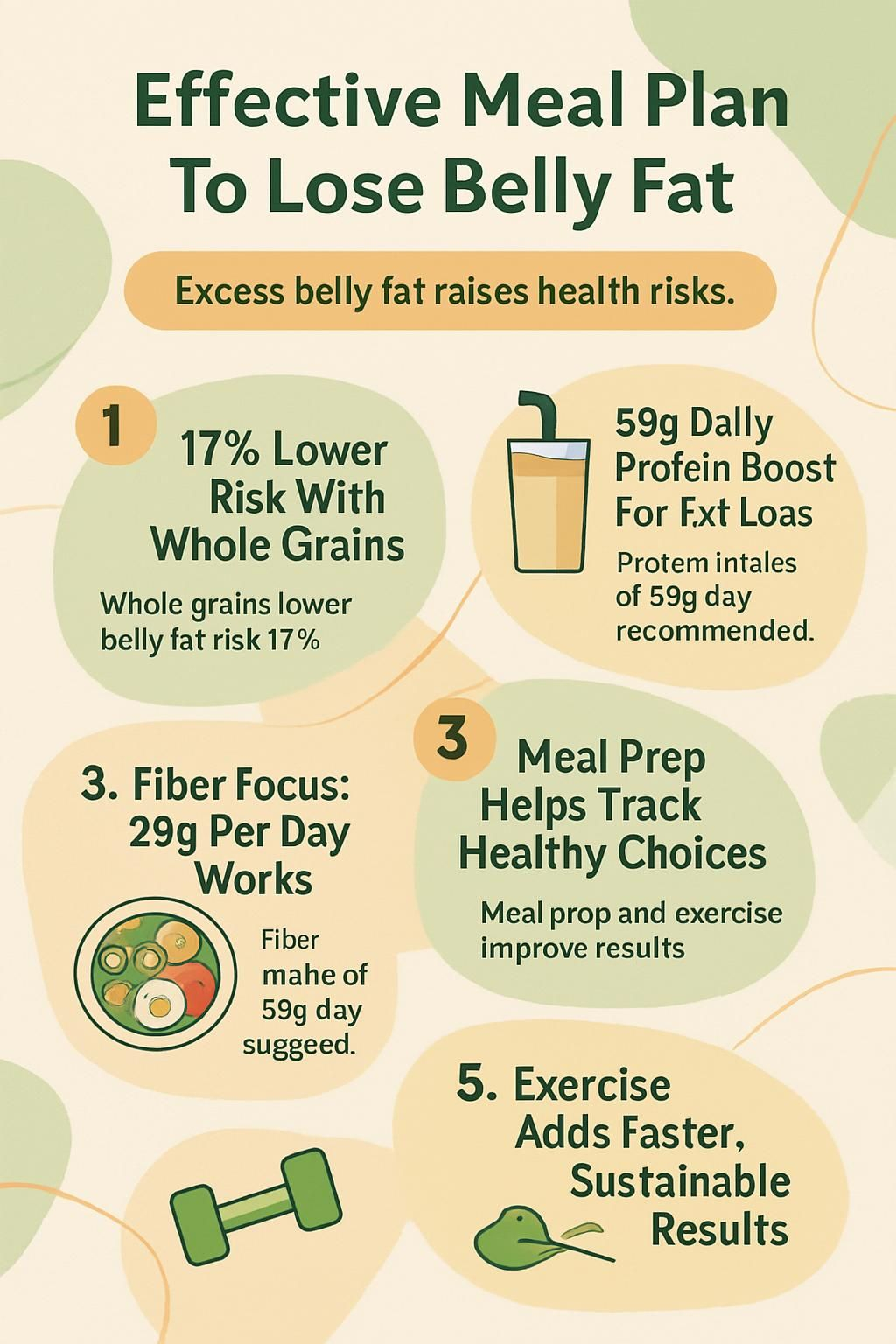 Effective Meal Plan To Lose Belly Fat

Excess belly fat raises health risks.

1

17% Lower Risk With Whole Grains

Whole grains lower belly fat risk 17%

59g Dally Profein Boost For F.xt Loas

Protem intales of 59g day recommended.

3. Fiber Focus: 29g Per Day Works

Fiber mahe of 59g day suggeed.

3

Meal Prep Helps Track Healthy Choices

Meal prop and exercise improve results

5. Exercise Adds Faster, Sustainable Results