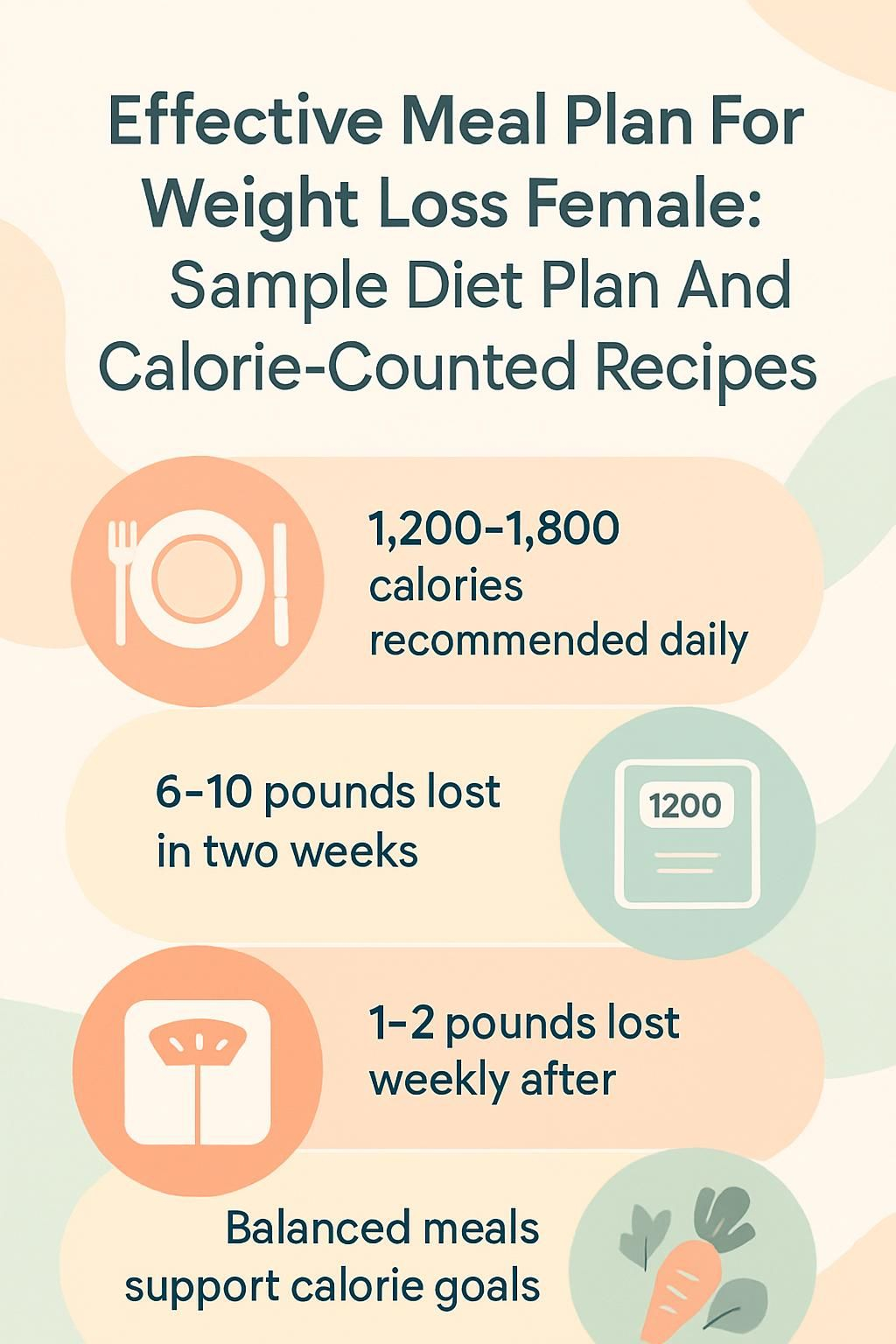 Effective Meal Plan For Weight Loss Female: Sample Diet Plan And Calorie-Counted Recipes

1,200–1,800 calories recommended daily

6–10 pounds lost in two weeks

1200

1–2 pounds lost weekly after

Balanced meals support calorie goals