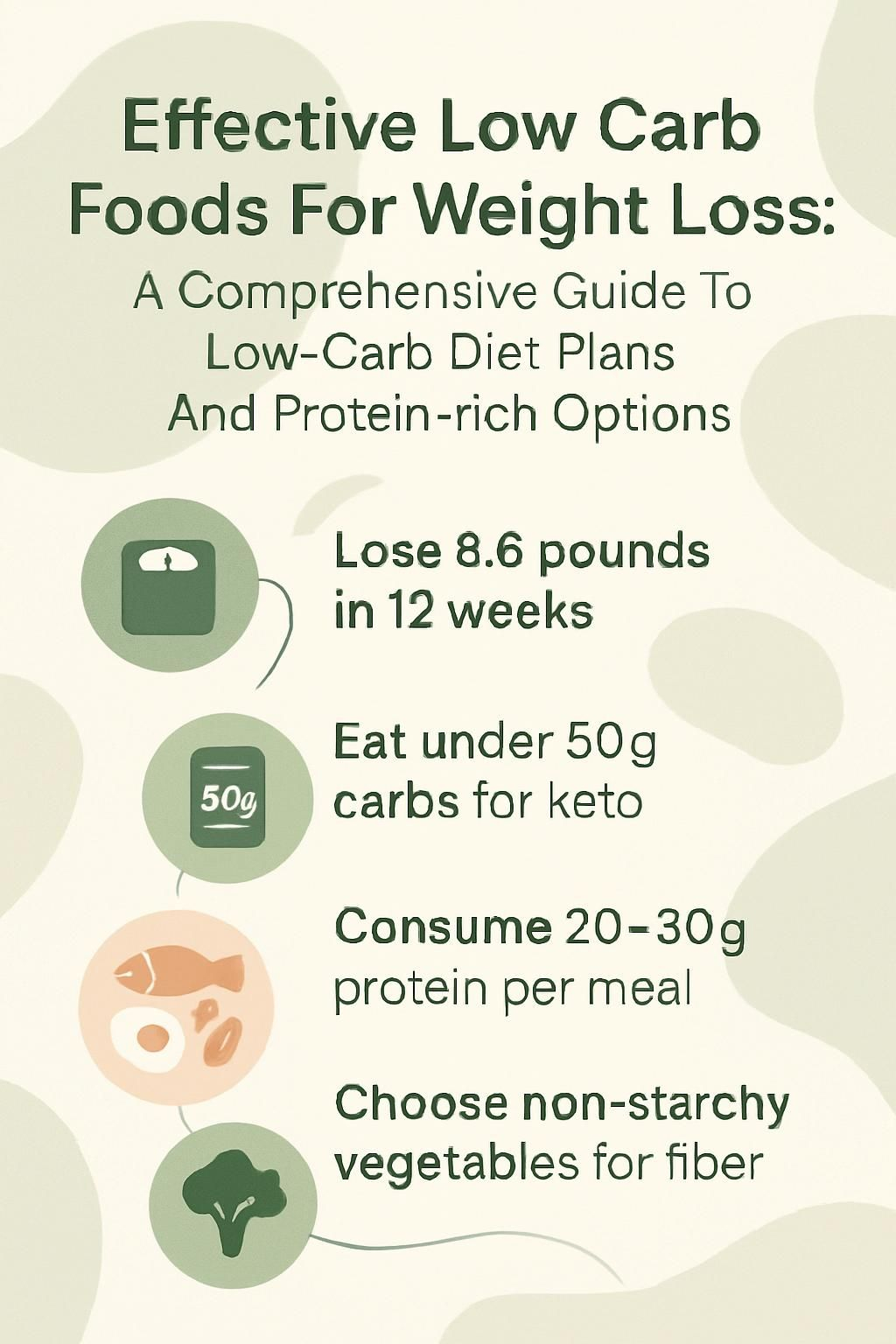 Effective Low Carb Foods For Weight Loss:

A Comprehensive Guide To Low-Carb Diet Plans And Protein-rich Options

Lose 8.6 pounds in 12 weeks

50g

Eat under 50g carbs for keto

Consume 20–30g protein per meal

Choose non-starchy vegetables for fiber