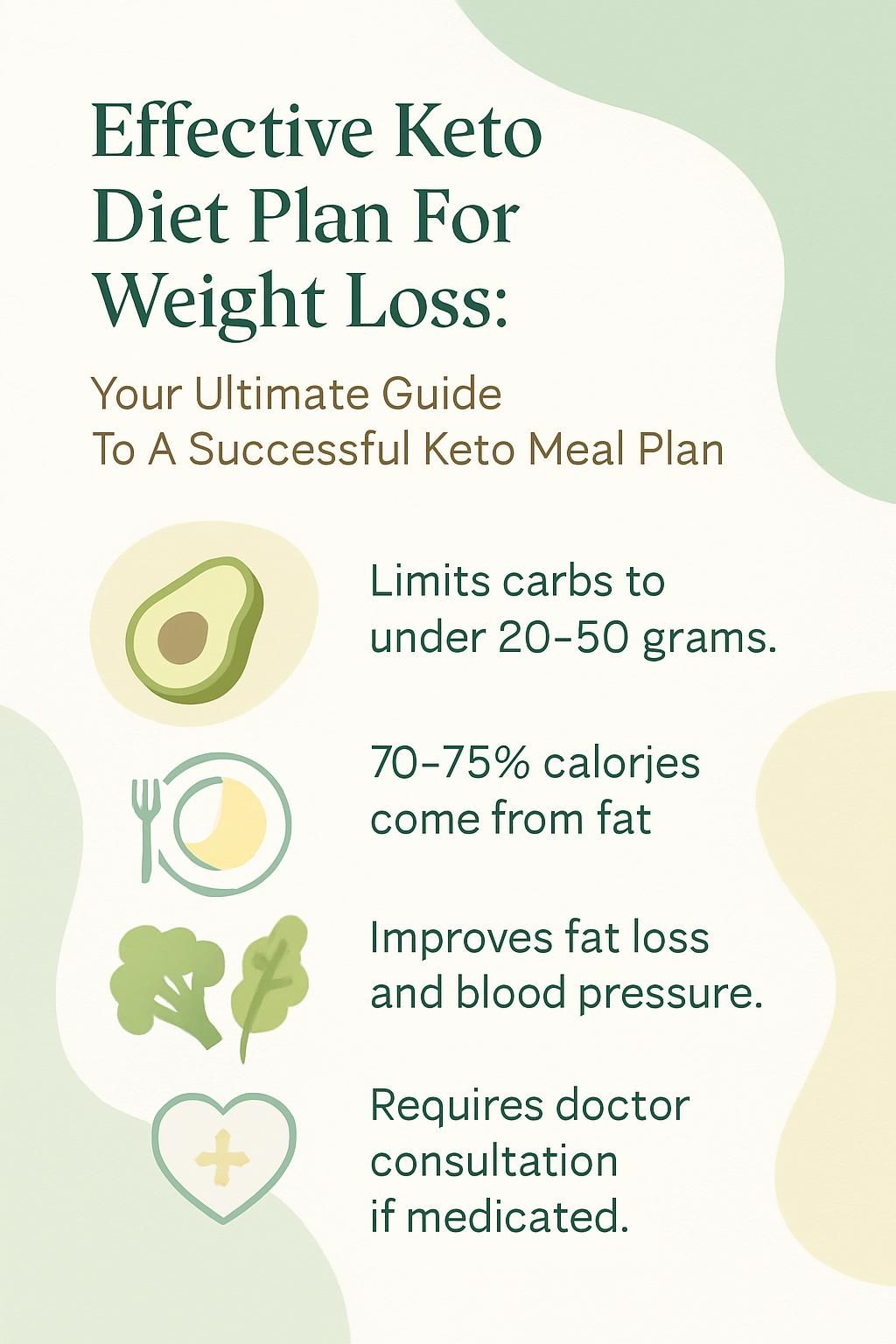 Effective Keto Diet Plan For Weight Loss:

Your Ultimate Guide To A Successful Keto Meal Plan

Limits carbs to under 20–50 grams.

70–75% calorjes come from fat

Improves fat loss and blood pressure.

Requires doctor consultation if medicated.