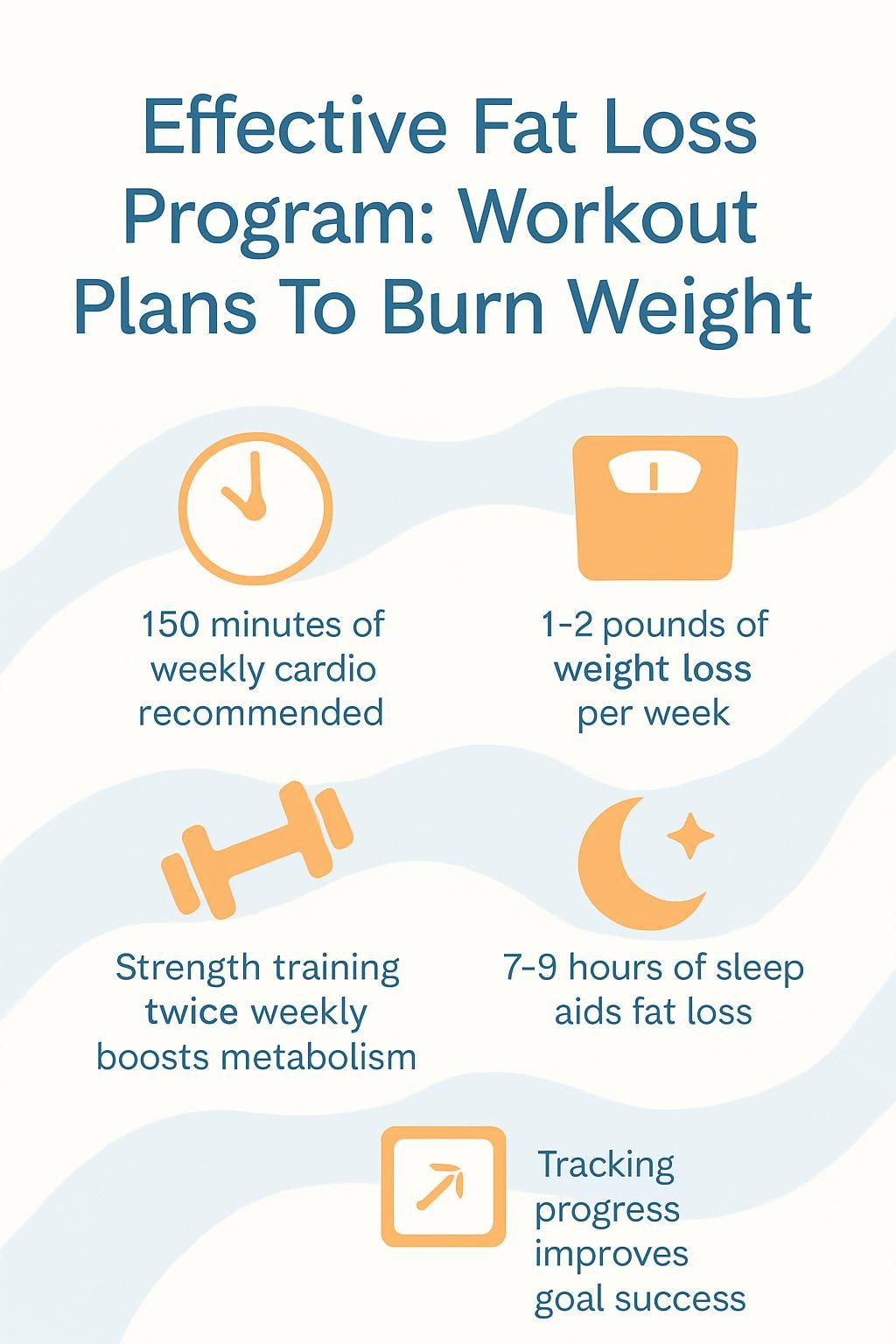 Effective Fat Loss Program: Workout Plans To Burn Weight

150 minutes of weekly cardio recommended

1-2 pounds of weight loss per week

Strength training twice weekly boosts metabolism

7-9 hours of sleep aids fat loss

Tracking progress improves goal success