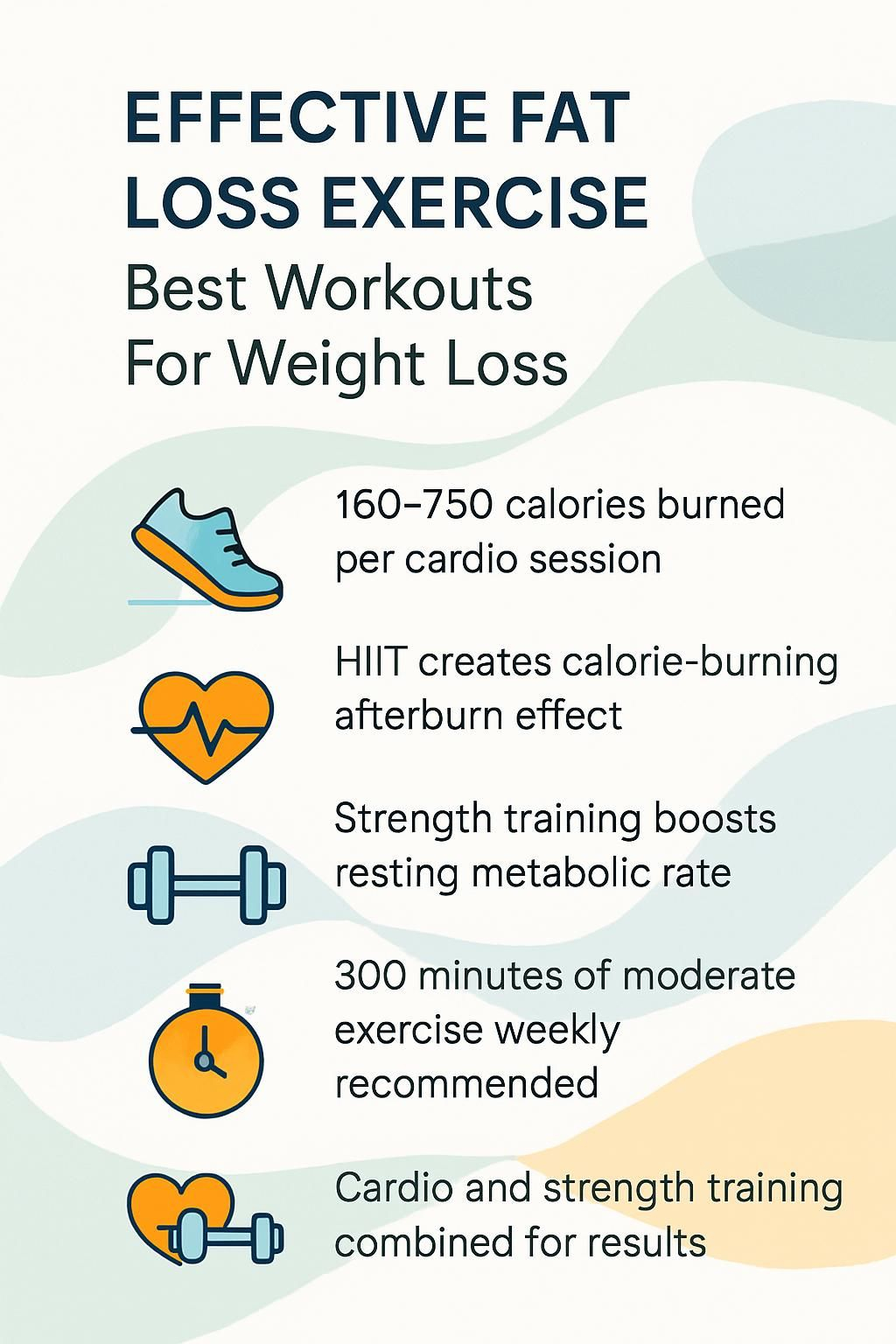 EFFECTIVE FAT LOSS EXERCISE
Best Workouts For Weight Loss

160–750 calories burned per cardio session

HIIT creates calorie-burning afterburn effect

Strength training boosts resting metabolic rate

300 minutes of moderate exercise weekly recommended

Cardio and strength training combined for results