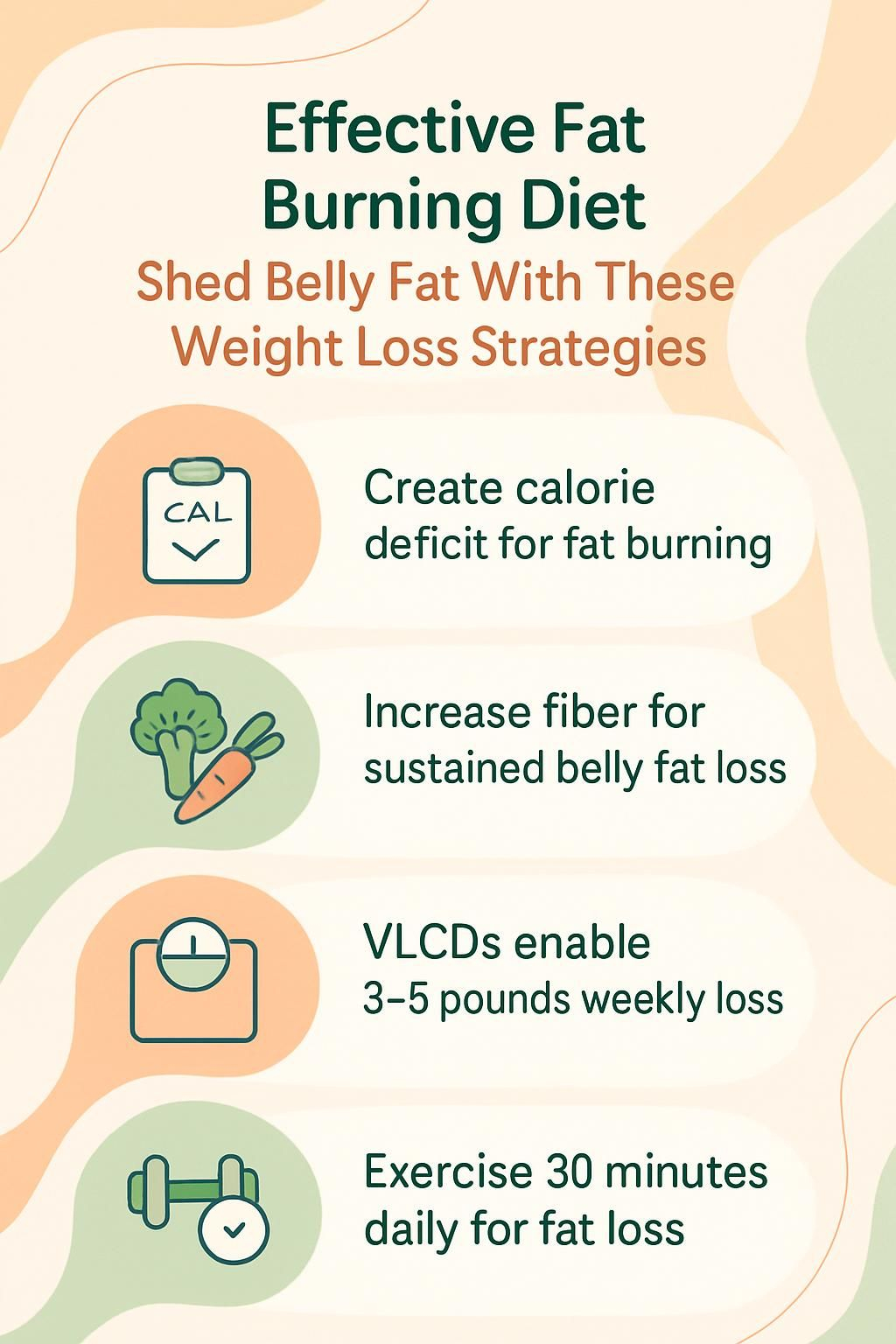 Effective Fat Burning Diet

Shed Belly Fat With These Weight Loss Strategies

CAL

Create calorie deficit for fat burning

Increase fiber for sustained belly fat loss

VLCDs enable 3–5 pounds weekly loss

Exercise 30 minutes daily for fat loss