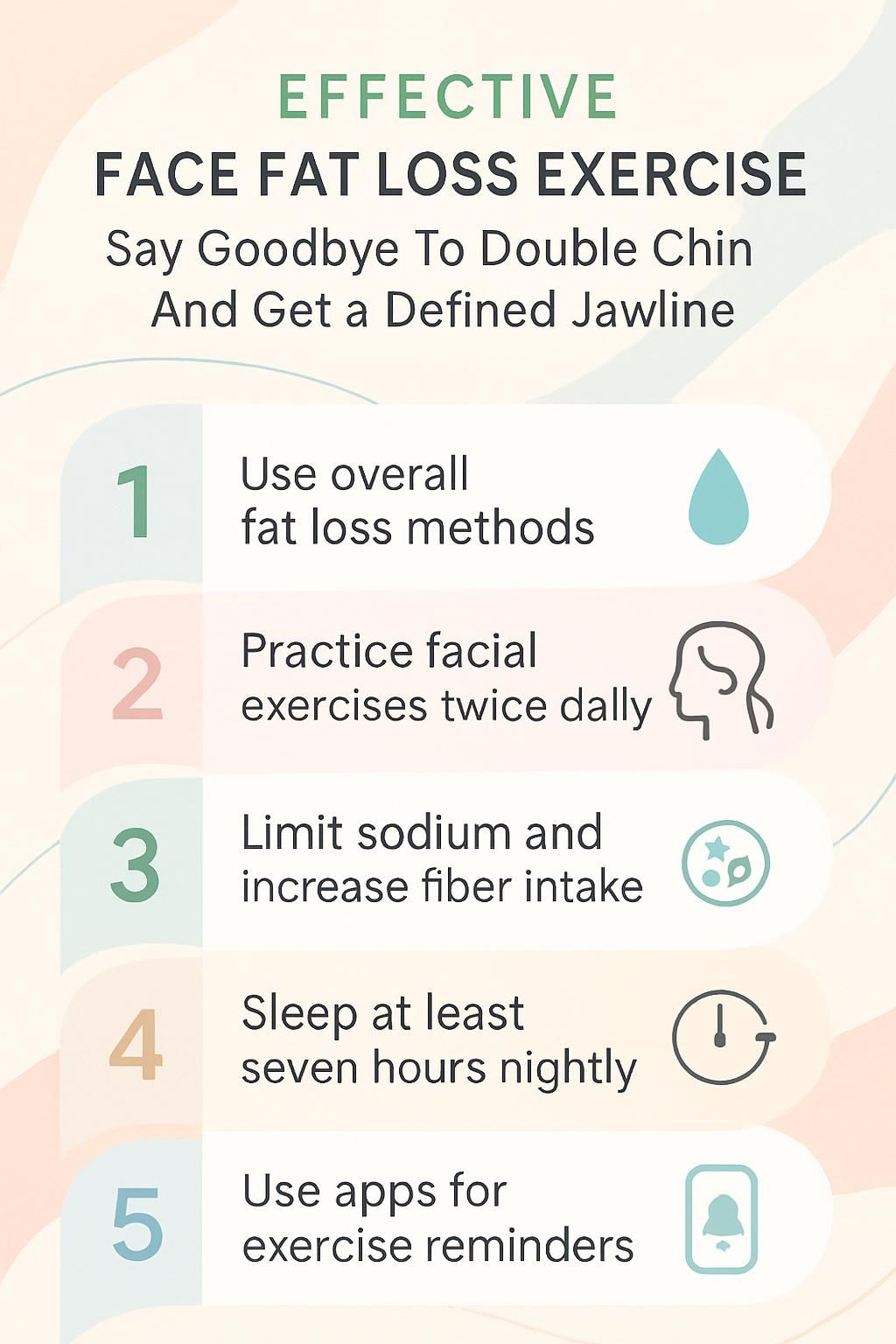 EFFECTIVE
FACE FAT LOSS EXERCISE
Say Goodbye To Double Chin And Get a Defined Jawline

1 Use overall fat loss methods

2 Practice facial exercises twice dally

3 Limit sodium and increase fiber intake

4 Sleep at least seven hours nightly

5 Use apps for exercise reminders