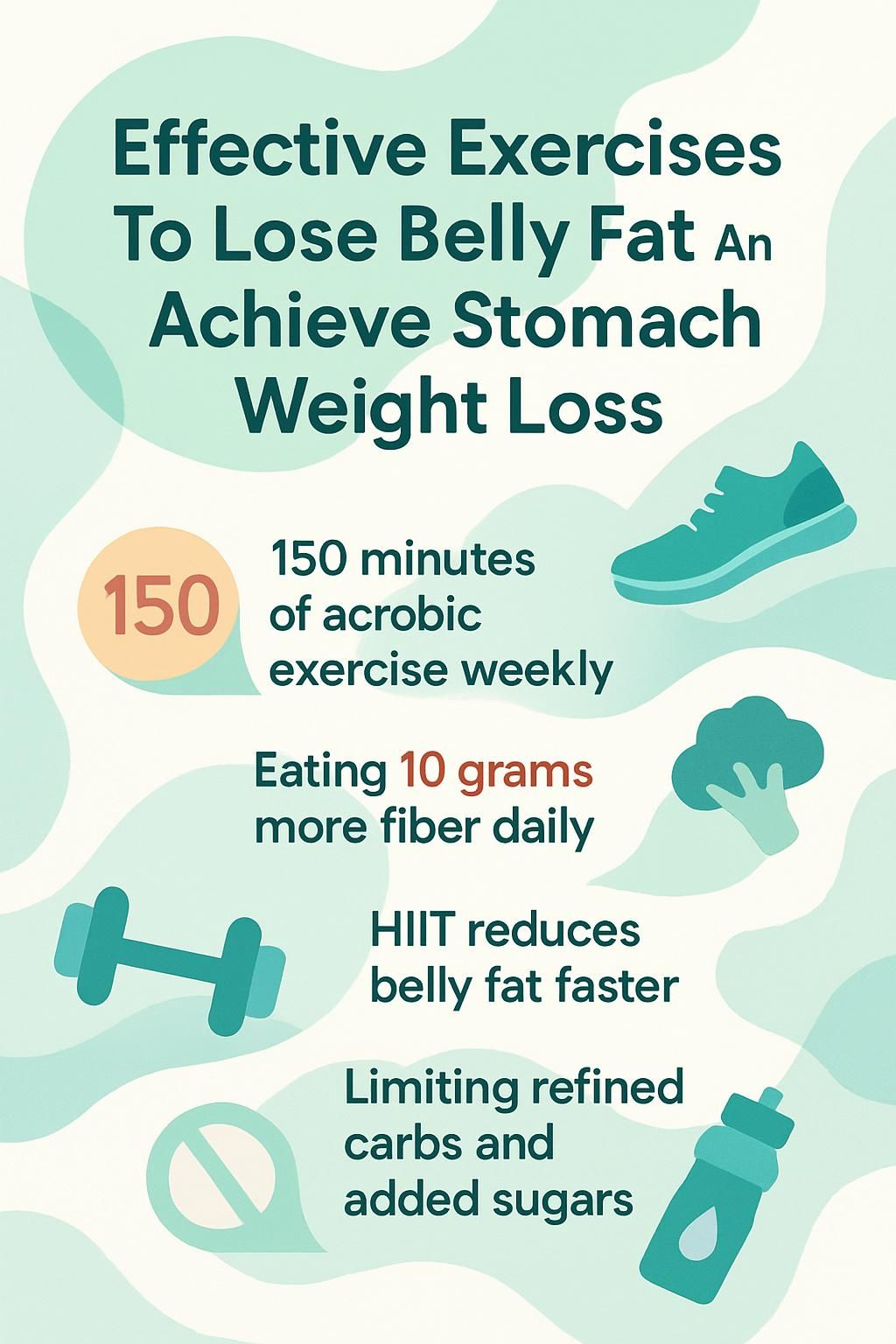 Effective Exercises To Lose Belly Fat An Achieve Stomach Weight Loss

150

150 minutes of acrobic exercise weekly

Eating 10 grams more fiber daily

HIIT reduces belly fat faster

Limiting refined carbs and added sugars