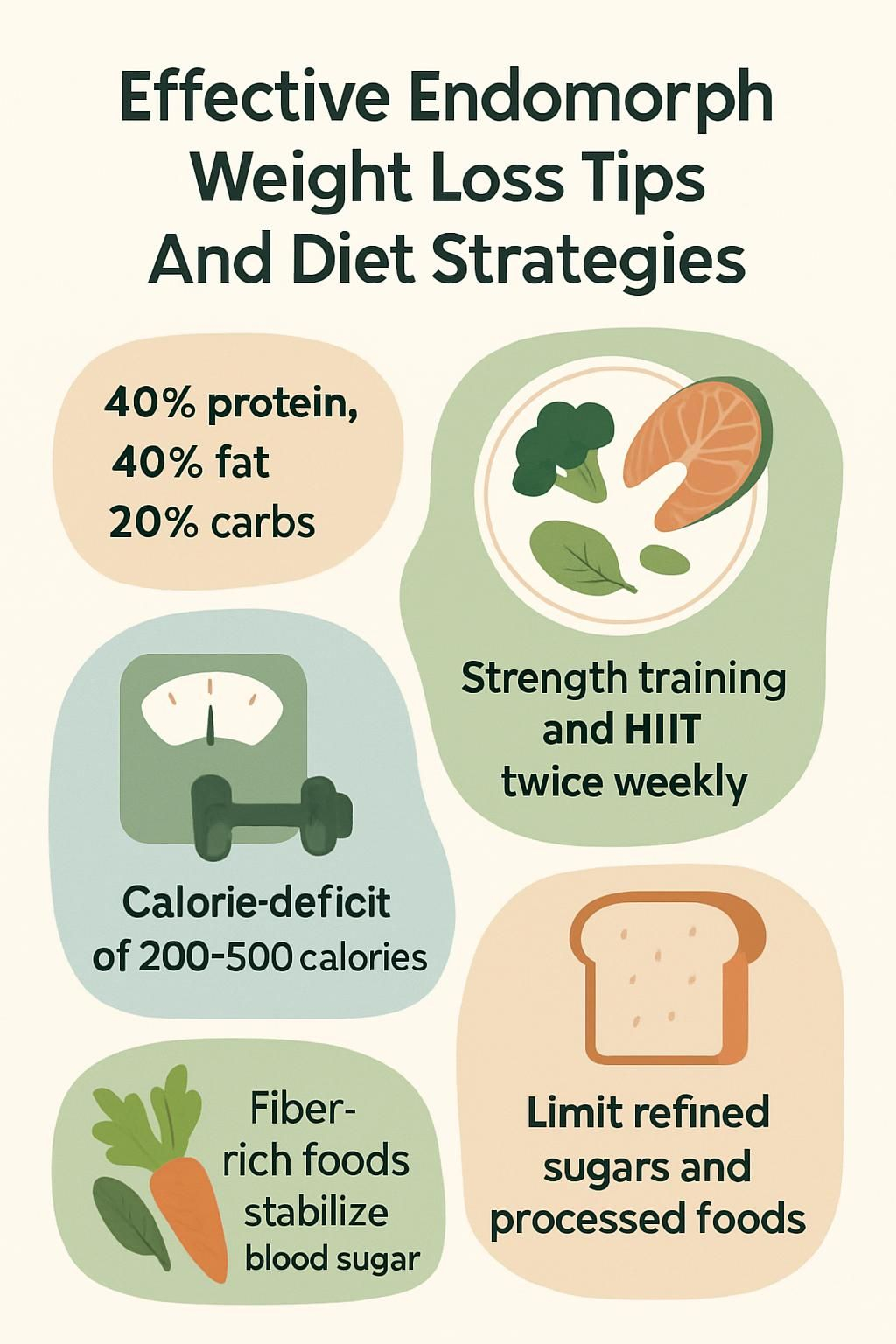 Effective Endomorph Weight Loss Tips And Diet Strategies

40% protein, 40% fat 20% carbs

Strength training and HIIT twice weekly

Calorie-deficit of 200-500 calories

Fiber-rich foods stabilize blood sugar

Limit refined sugars and processed foods