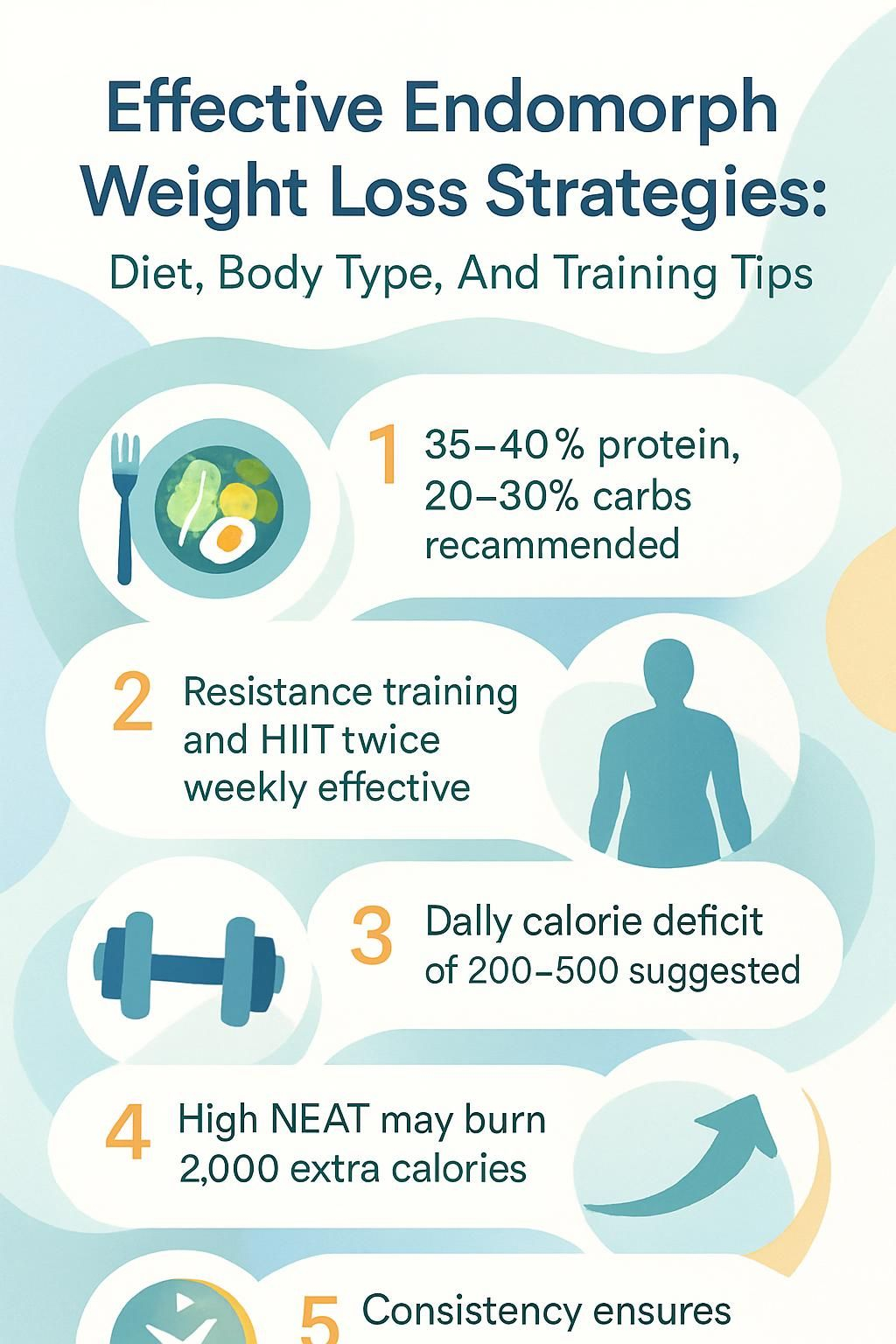 Effective Endomorph Weight Loss Strategies:

Diet, Body Type, And Training Tips

1 35–40% protein, 20–30% carbs recammended

2 Resistance training and HIIT twice weekly effective

3 Dally calorie deficit of 200–500 suggested

4 High NEAT may burn 2,000 extra calories

5 Consistency ensures