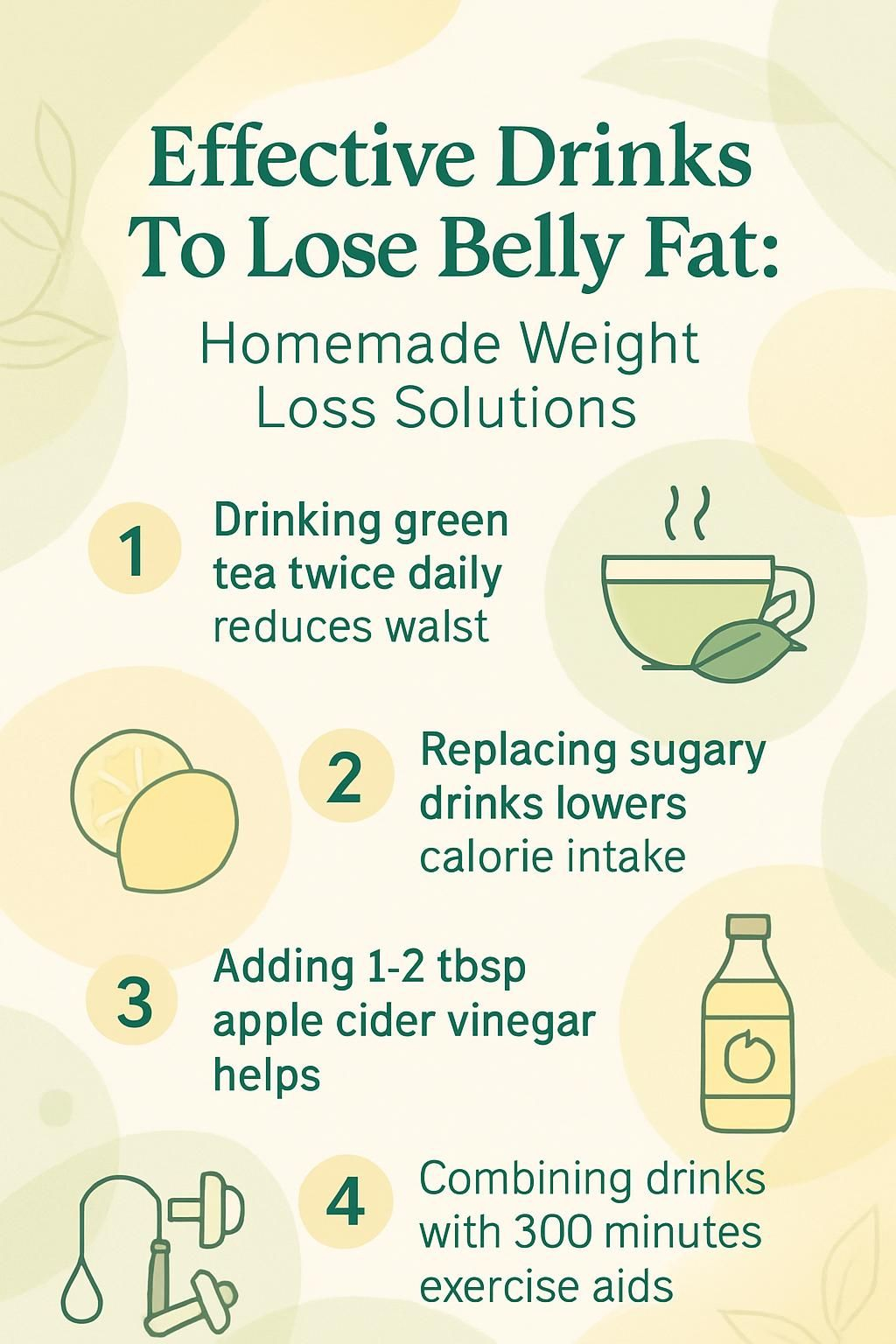 Effective Drinks To Lose Belly Fat:

Homemade Weight Loss Solutions

1 Drinking green tea twice daily reduces walst

2 Replacing sugary drinks lowers calorie intake

3 Adding 1-2 tbsp apple cider vinegar helps

4 Combining drinks with 300 minutes exercise aids