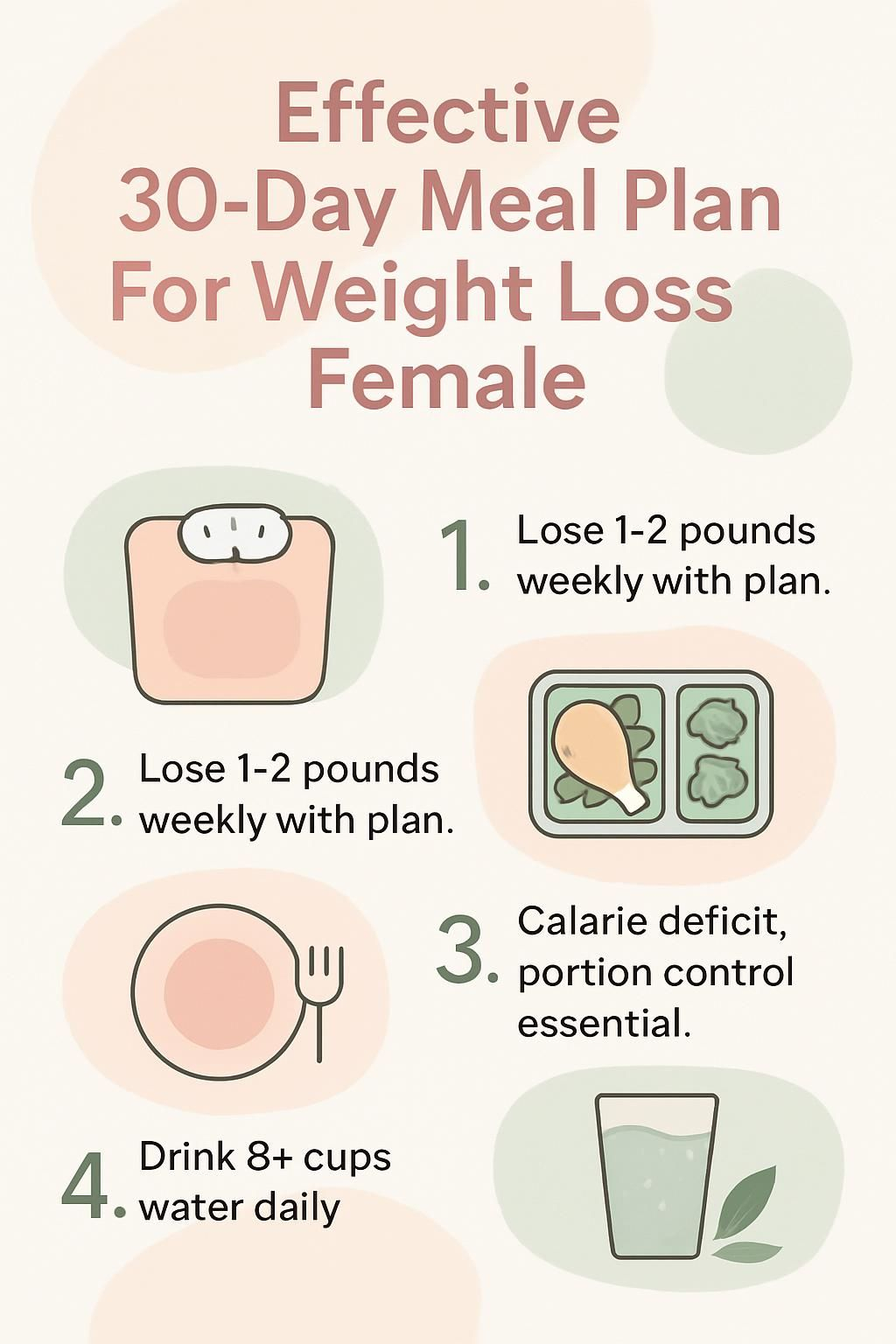 Effective 30-Day Meal Plan For Weight Loss Female

1. Lose 1-2 pounds weekly with plan.

2. Lose 1-2 pounds weekly with plan.

3. Calarie deficit, portion control essential.

4. Drink 8+ cups water daily