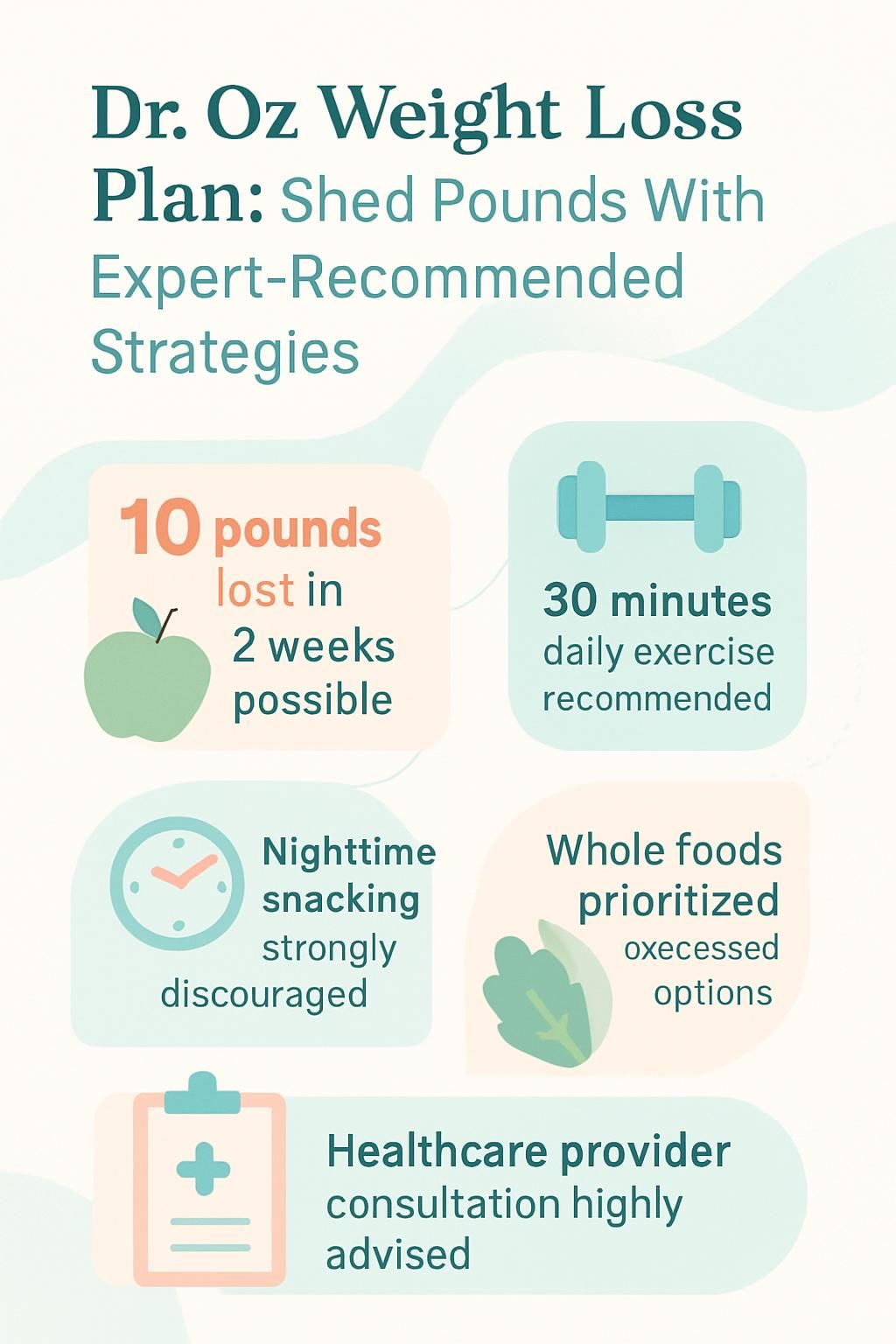 Dr. Oz Weight Loss Plan: Shed Pounds With Expert-Recommended Strategies

10 pounds lost in 2 weeks possible

30 minutes daily exercise recommended

Nighttime snacking strongly discouraged

Whole foods prioritized oxecessed options

Healthcare provider consultation highly advised