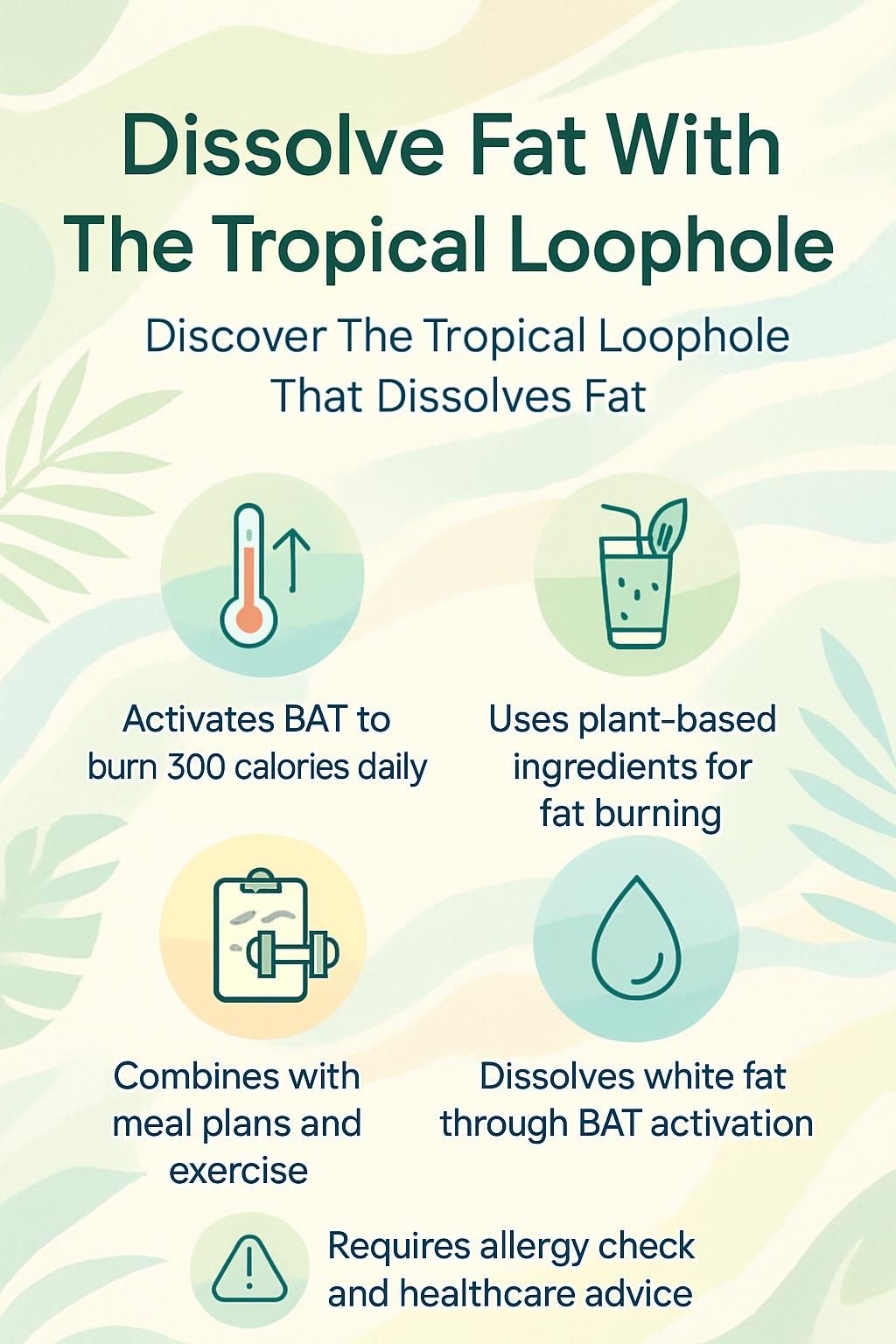 Dissolve Fat With The Tropical Loophole

Discover The Tropical Loophole That Dissolves Fat

Activates BAT to burn 300 calories daily

Uses plant-based ingredients for fat burning

Combines with meal plans and exercise

Dissolves white fat through BAT activation

Requires allergy check and healthcare advice