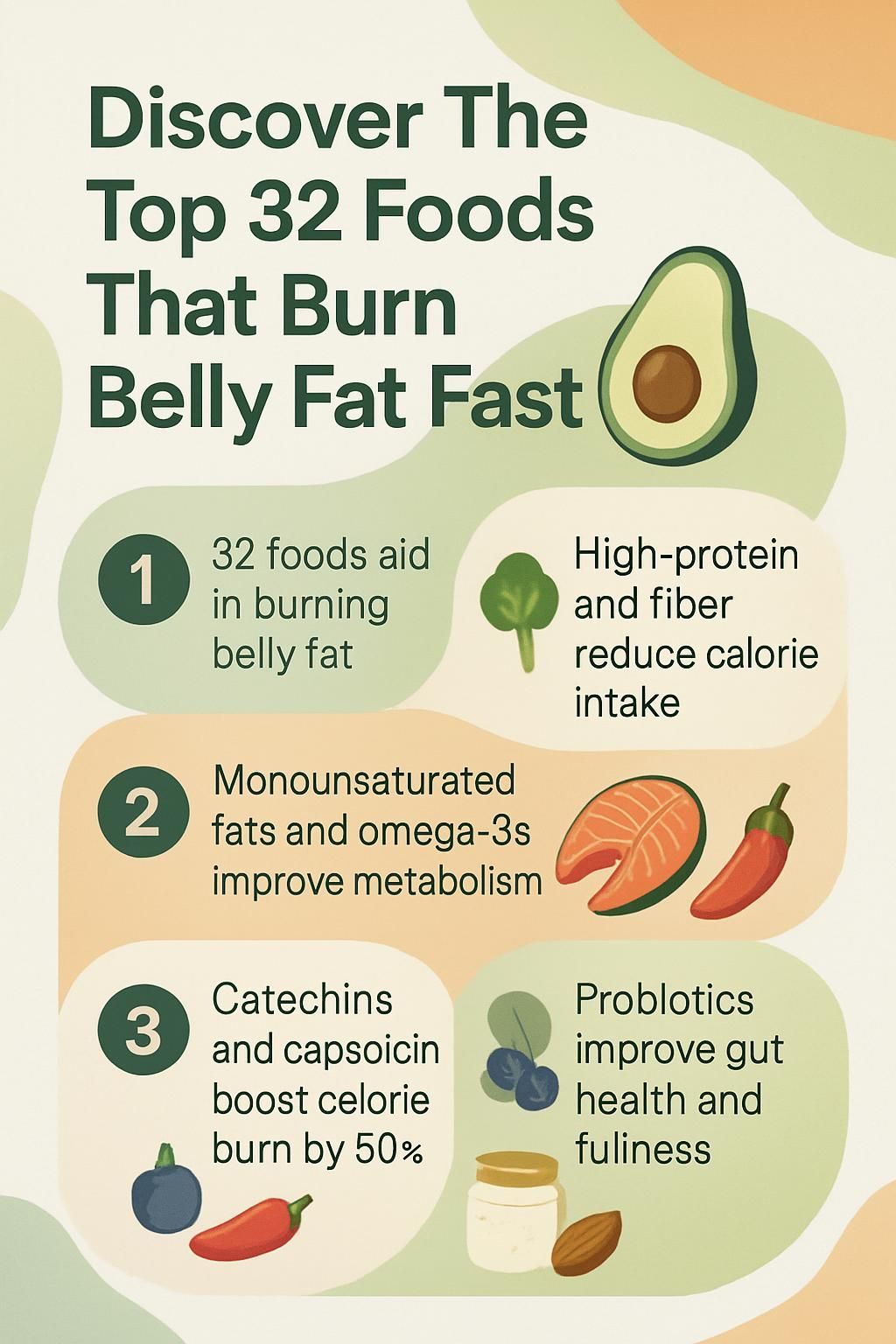 Discover The Top 32 Foods That Burn Belly Fat Fast

1

32 foods aid in burning belly fat

High-protein and fiber reduce calorie intake

2

Monounsaturated fats and omega-3s improve metabolism

3

Catechins and capsoicin boost celorie burn by 50%

Problotics improve gut health and fuliness