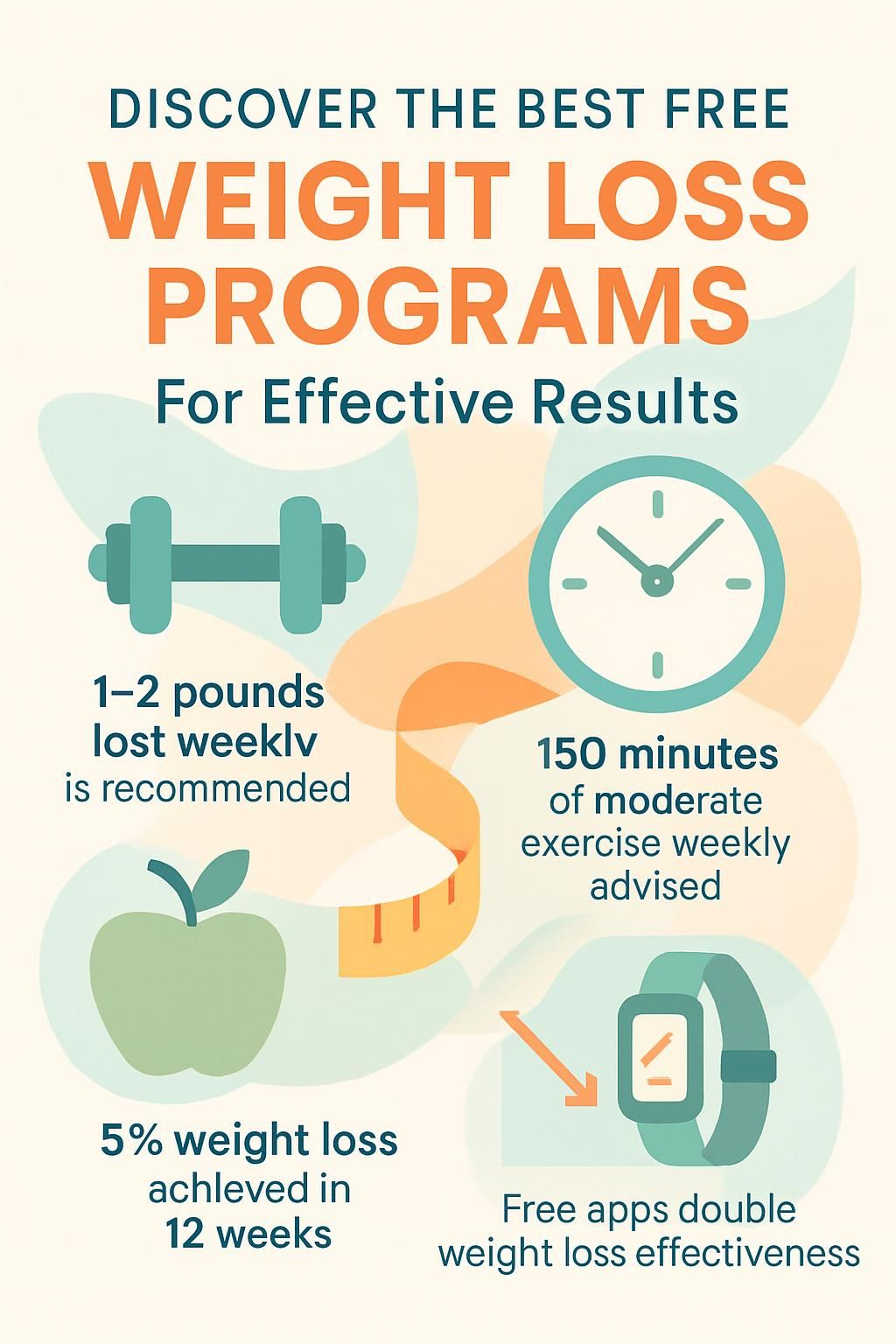 DISCOVER THE BEST FREE
WEIGHT LOSS PROGRAMS
For Effective Results

1–2 pounds lost weeklv is recommended

150 minutes of moderate exercise weekly advised

5% weight loss achleved in 12 weeks

Free apps double weight loss effectiveness