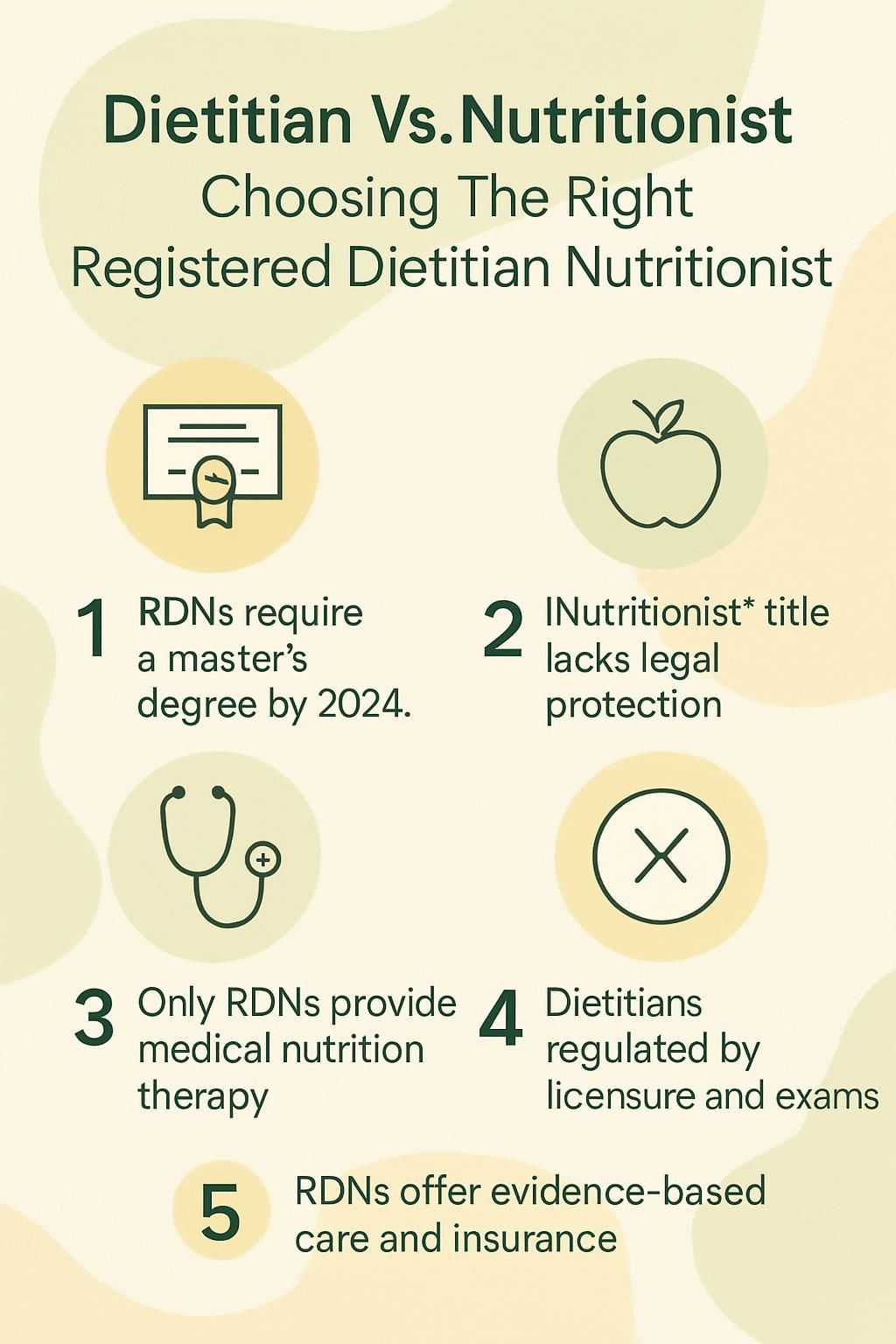 Dietitian Vs.Nutritionist
Choosing The Right Registered Dietitian Nutritionist

1 RDNs require a master's degree by 2024.

2 INutritionist* title lacks legal protection

3 Only RDNs provide medical nutrition therapy

4 Dietitians regulated by licensure and exams

5 RDNs offer evidence-based care and insurance