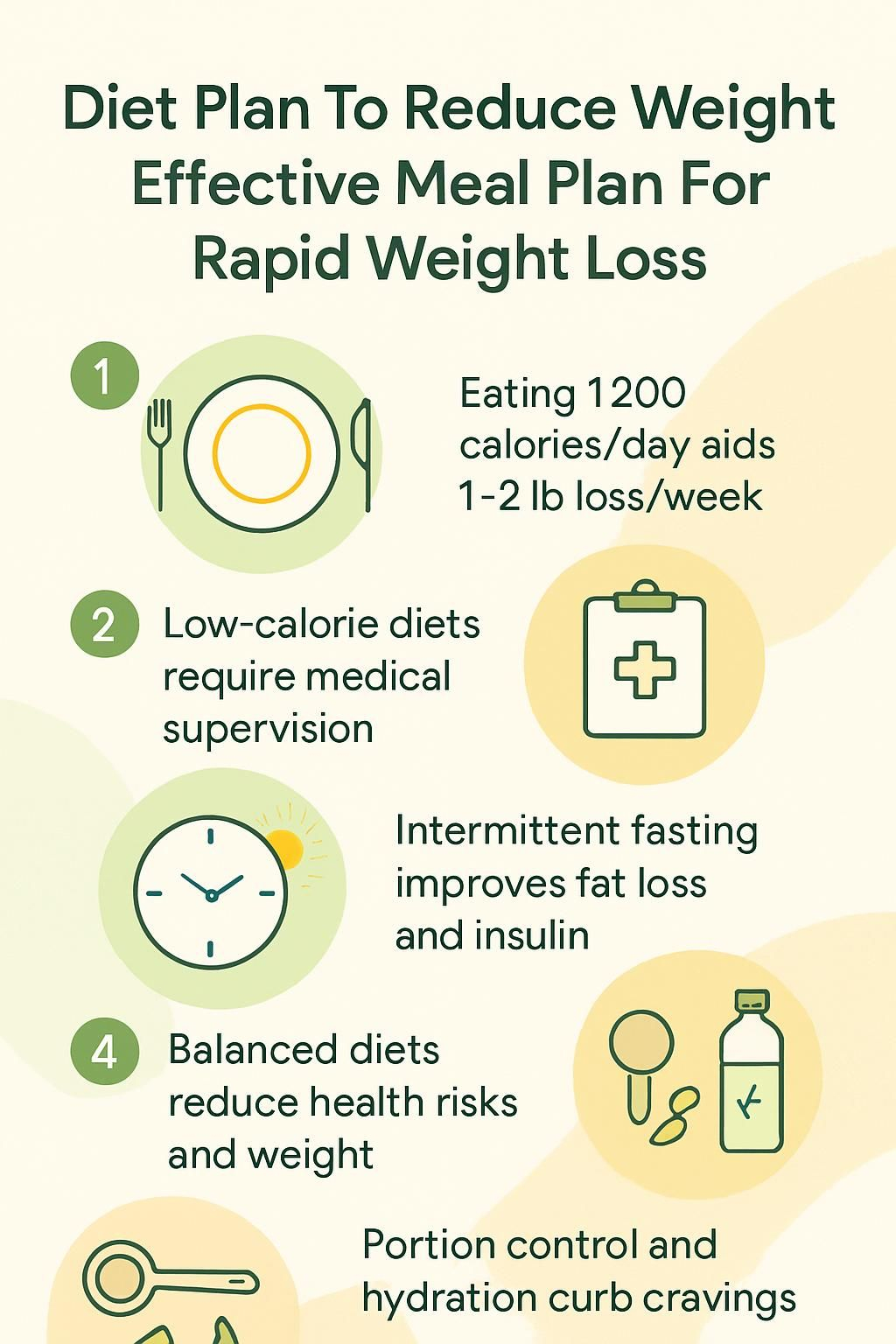 Diet Plan To Reduce Weight Effective Meal Plan For Rapid Weight Loss

1

Eating 1200 calories/day aids 1-2 lb loss/week

2

Low-calorie diets require medical supervision

Intermittent fasting improves fat loss and insulin

4

Balanced diets reduce health risks and weight

Portion control and hydration curb cravings