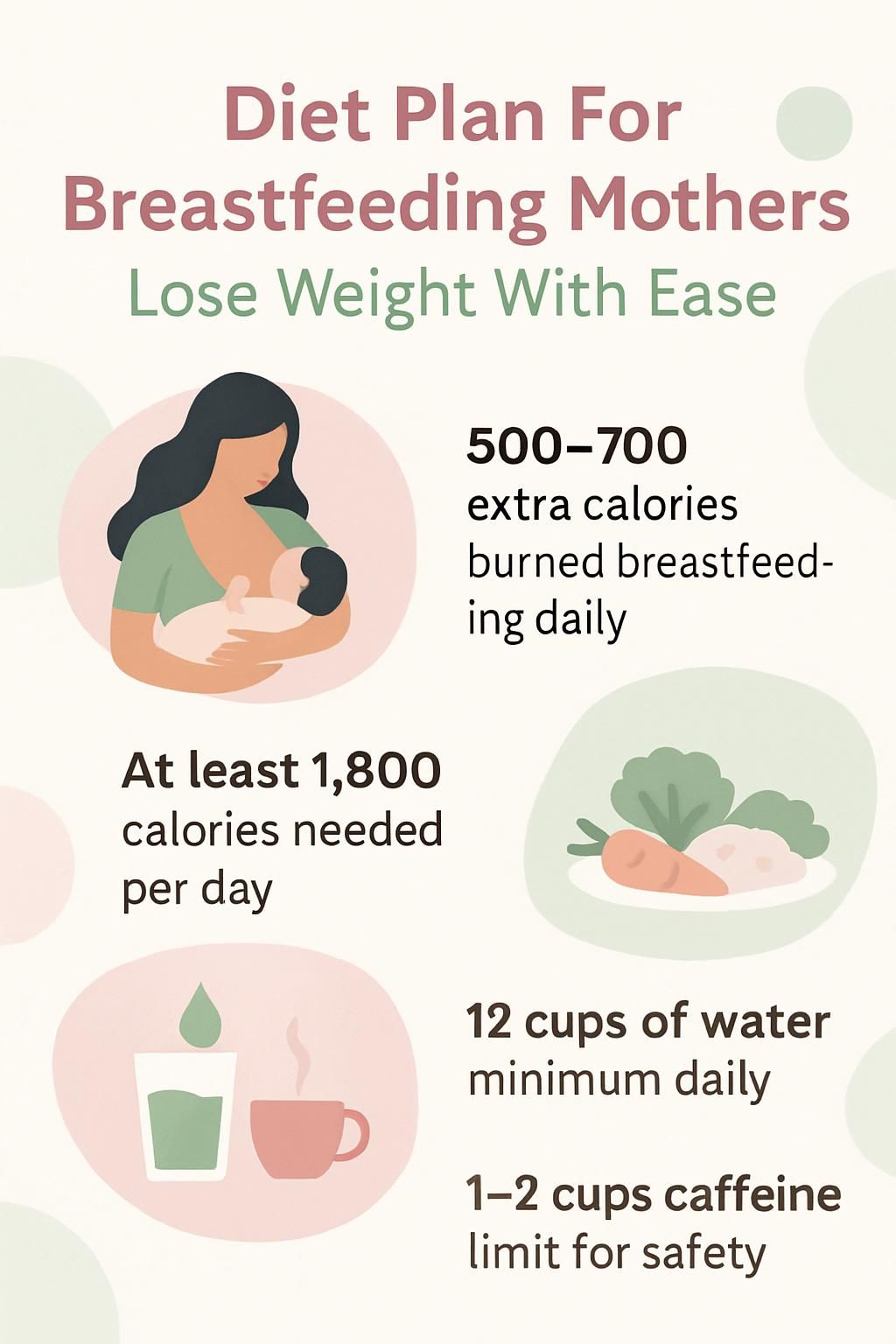 Diet Plan For Breastfeeding Mothers
Lose Weight With Ease

500–700
extra calories burned breastfeeding daily

At least 1,800
calories needed per day

12 cups of water
minimum daily

1–2 cups caffeine
limit for safety