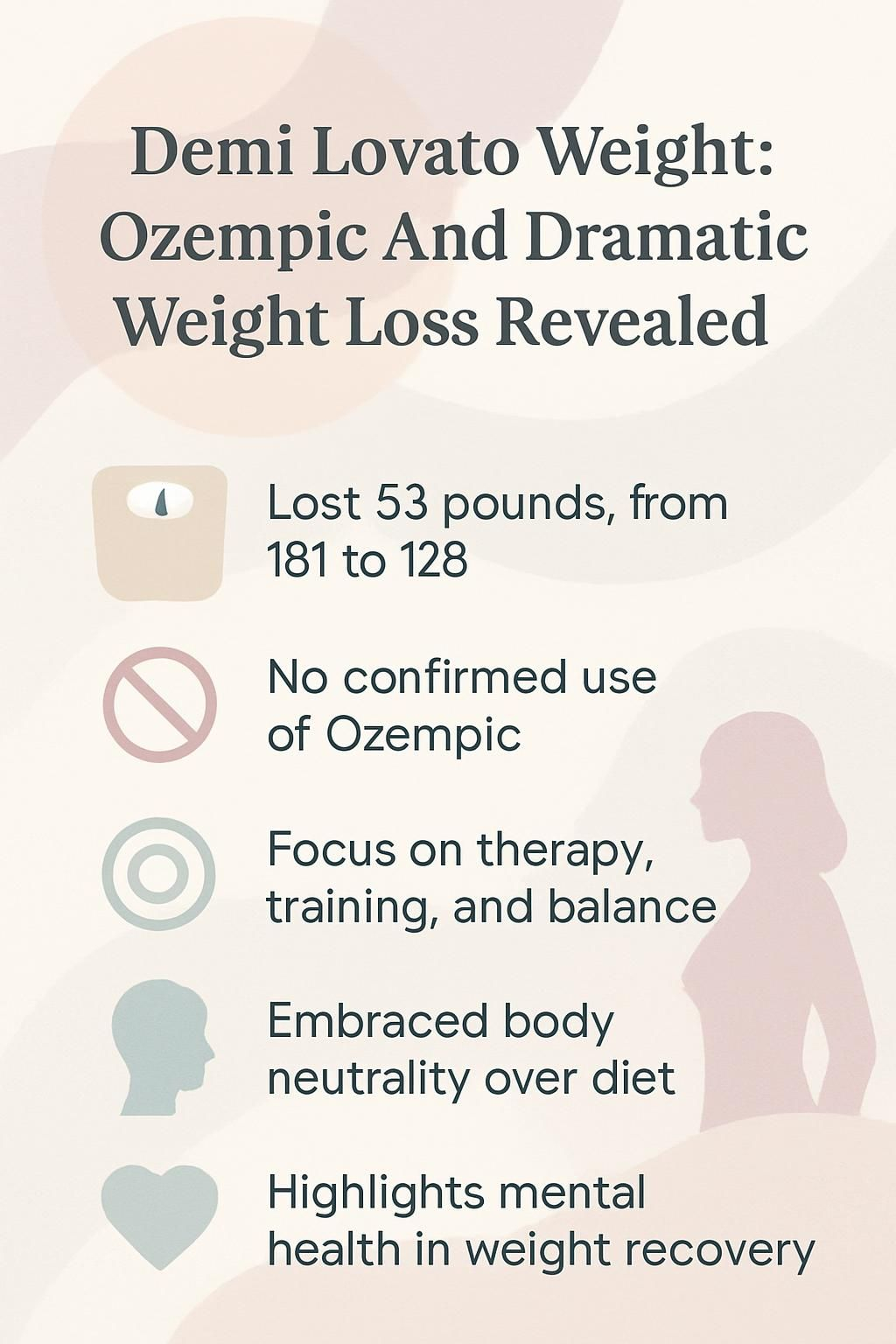 Demi Lovato Weight: Ozempic And Dramatic Weight Loss Revealed

Lost 53 pounds, from 181 to 128

No confirmed use of Ozempic

Focus on therapy, training, and balance

Embraced body neutrality over diet

Highlights mental health in weight recovery