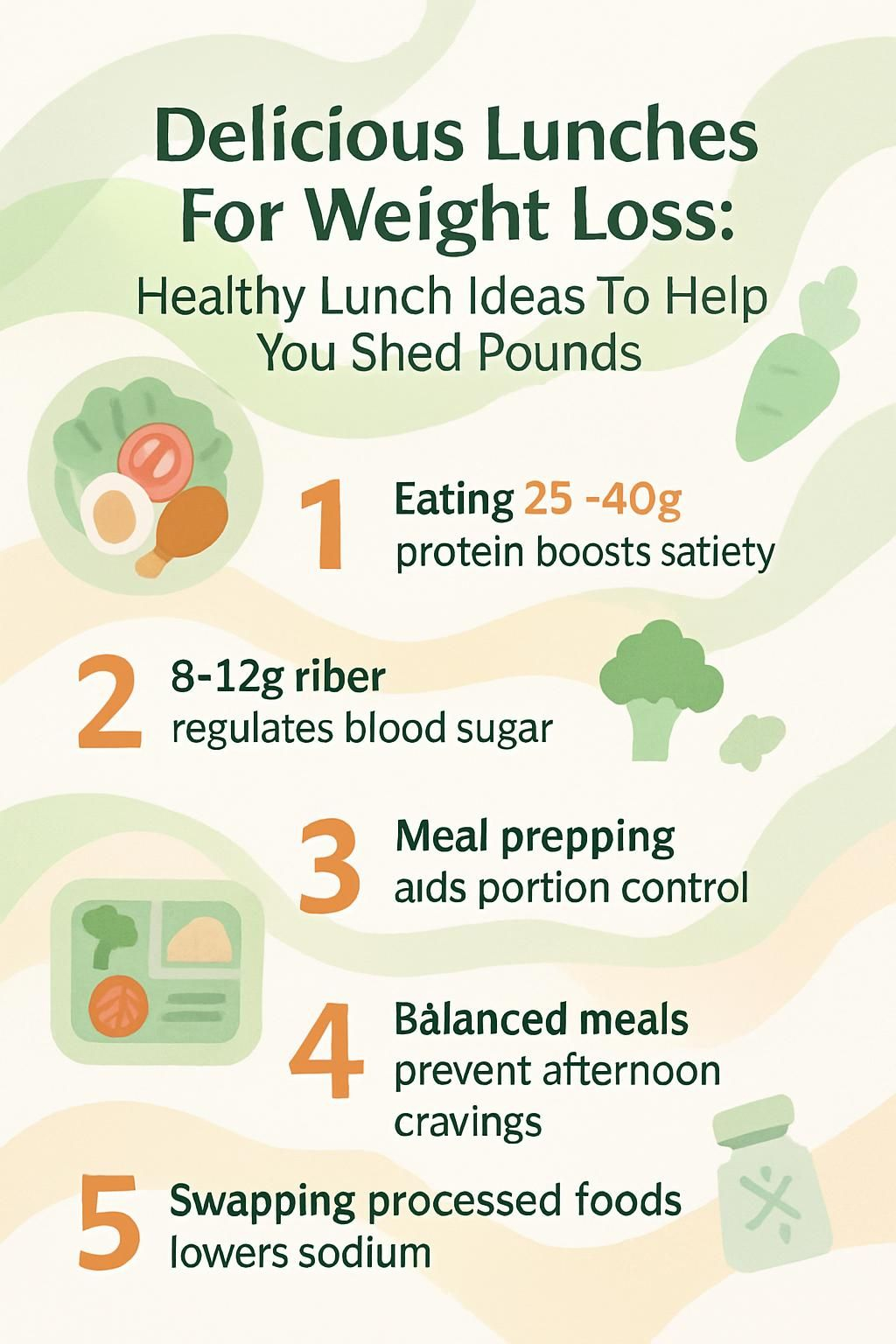 Delicious Lunches For Weight Loss:

Healthy Lunch Ideas To Help You Shed Pounds

1 Eating 25 -40g protein boosts satiety

2 8-12g riber regulates blood sugar

3 Meal prepping aids portion control

4 Bålanced meals prevent afternoon cravings

5 Swapping processed foods lowers sodium