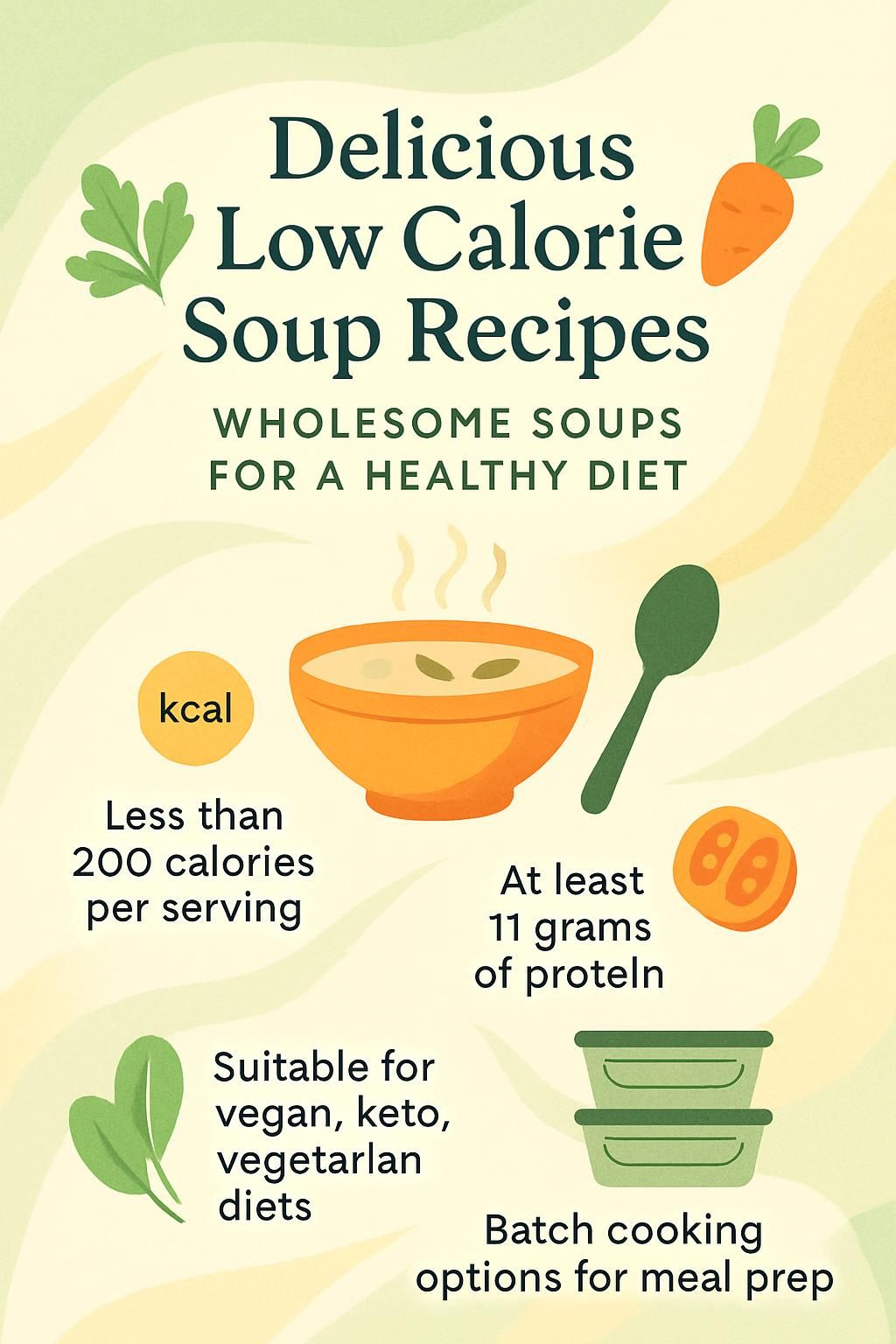 Delicious Low Calorie Soup Recipes

WHOLESOME SOUPS FOR A HEALTHY DIET

kcal

Less than 200 calories per serving

At least 11 grams of proteln

Suitable for vegan, keto, vegetarlan diets

Batch cooking options for meal prep