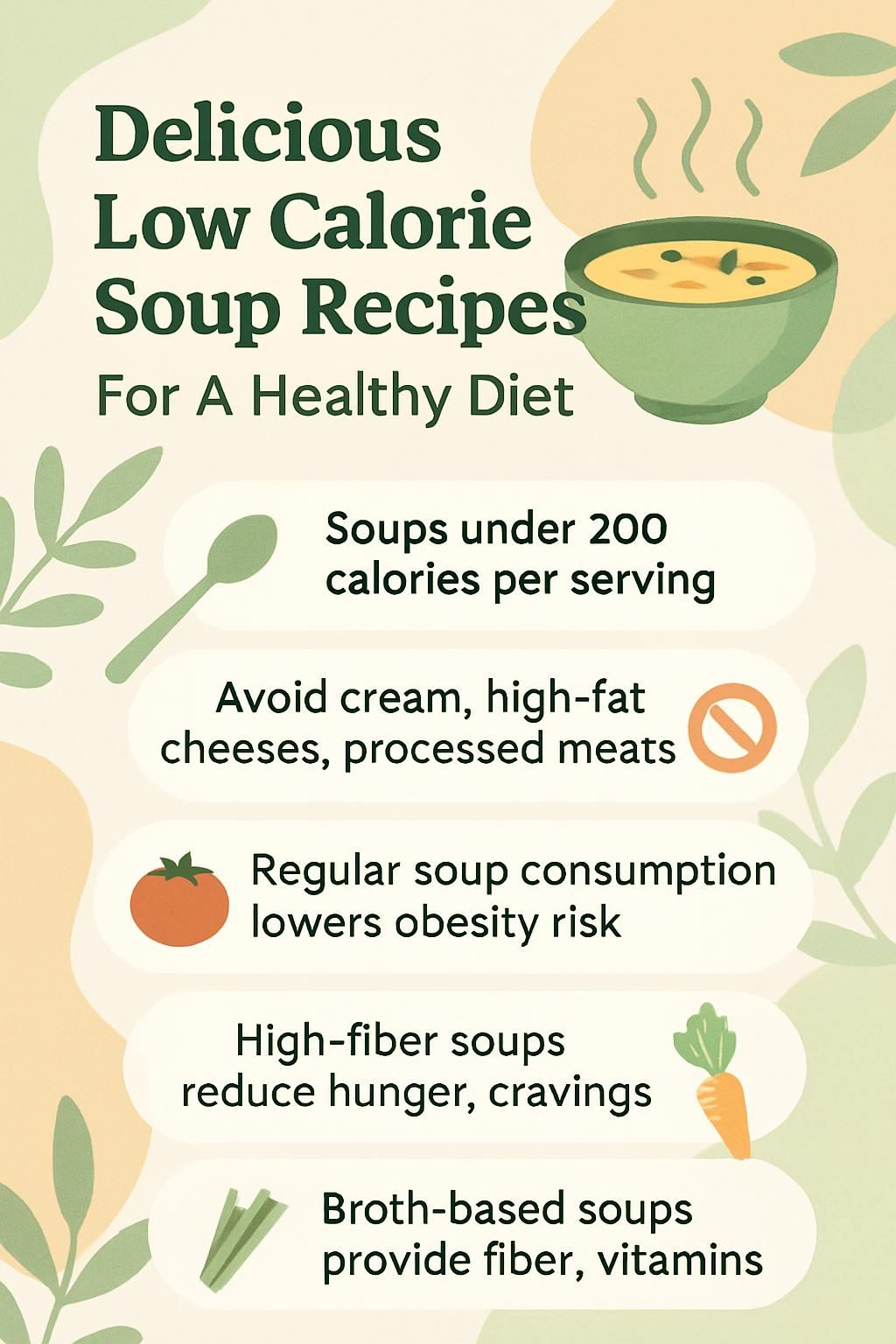 Delicious Low Calorie Soup Recipes

For A Healthy Diet

Soups under 200 calories per serving

Avoid cream, high-fat cheeses, processed meats

Regular soup consumption lowers obesity risk

High-fiber soups reduce hunger, cravings

Broth-based soups provide fiber, vitamins