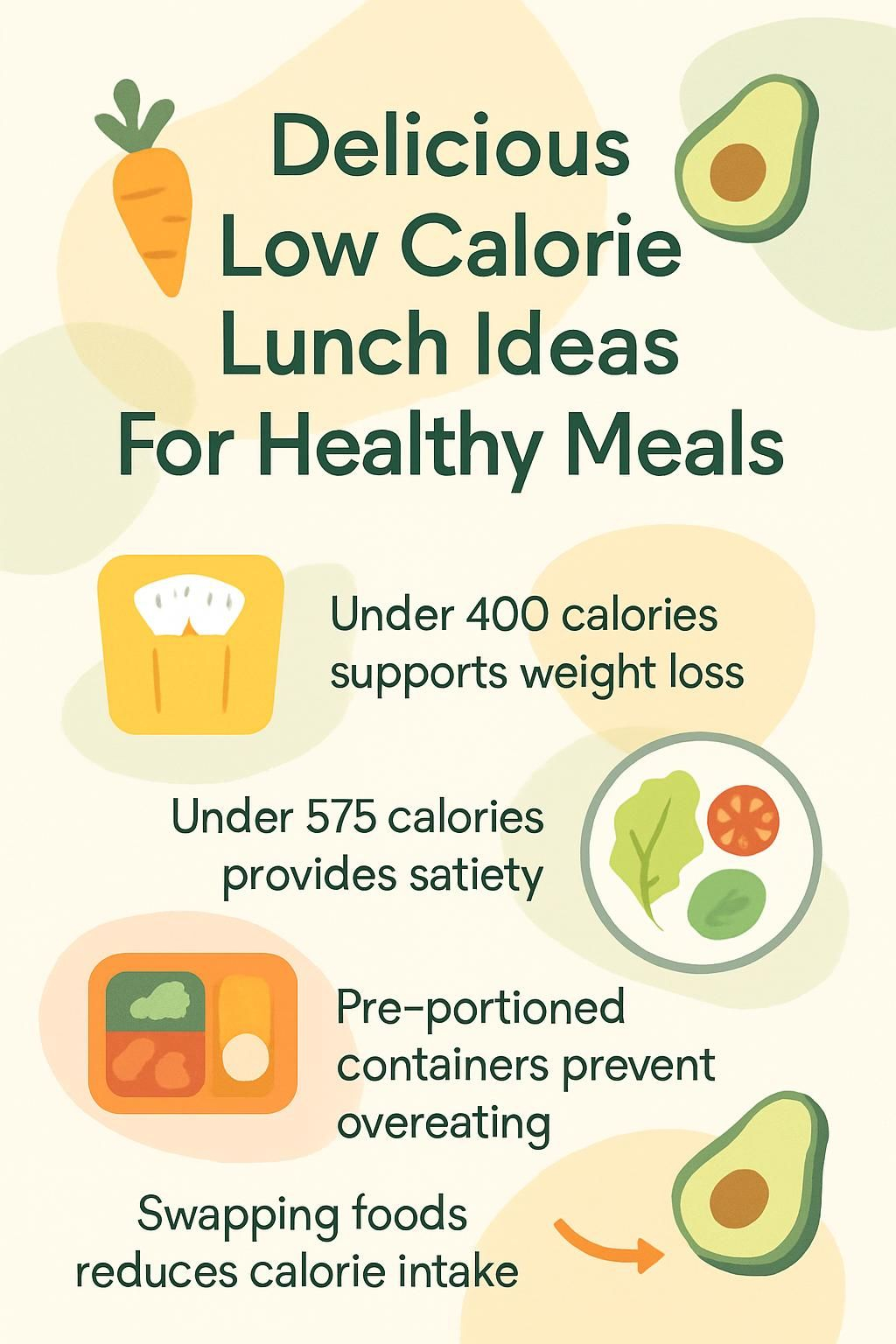 Delicious Low Calorie Lunch Ideas For Healthy Meals

Under 400 calories supports weight loss

Under 575 calories provides satiety

Pre-portioned containers prevent overeating

Swapping foods reduces calorie intake