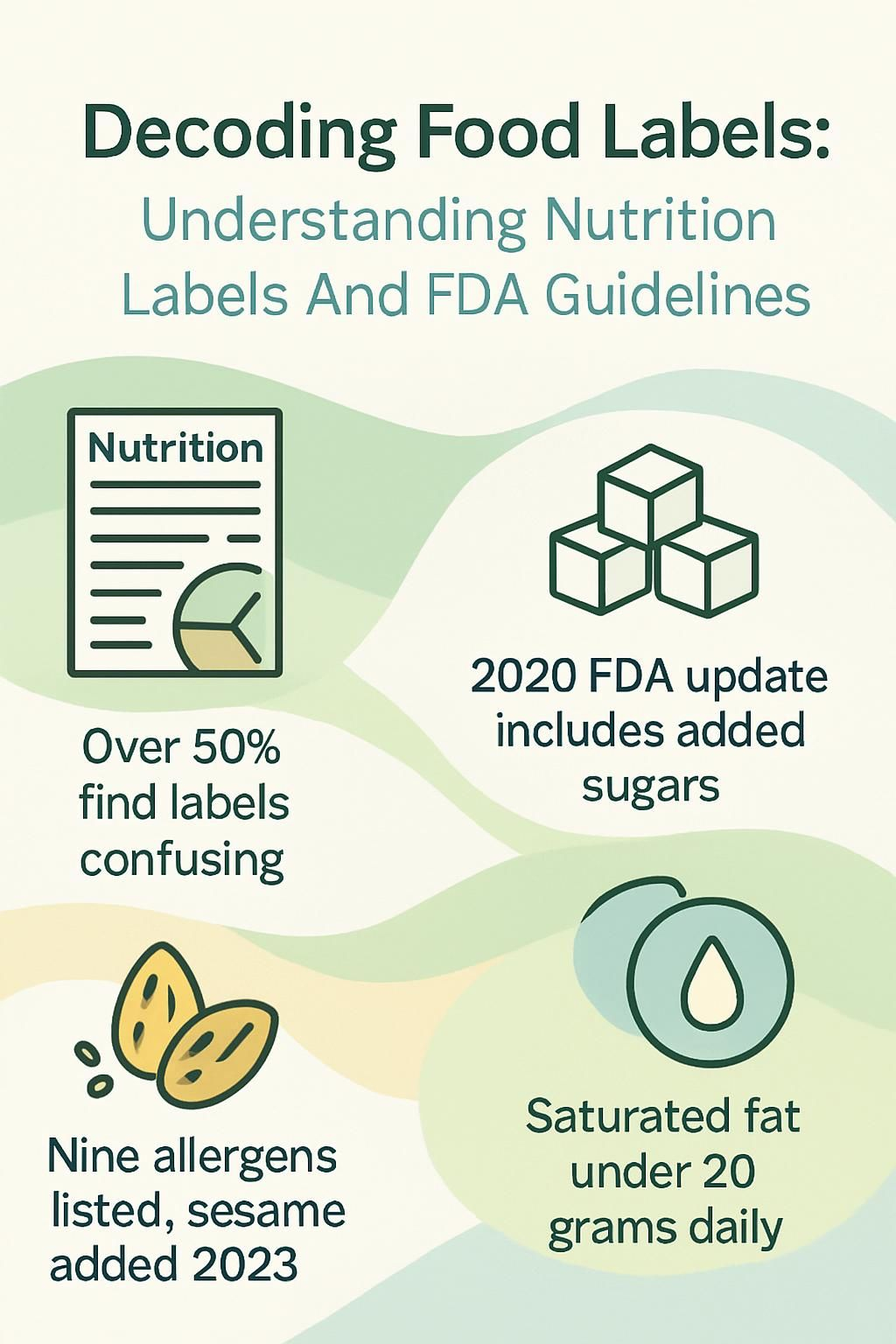 Decoding Food Labels:
Understanding Nutrition Labels And FDA Guidelines

Nutrition

Over 50% find labels confusing

2020 FDA update includes added sugars

Nine allergens listed, sesame added 2023

Saturated fat under 20 grams daily