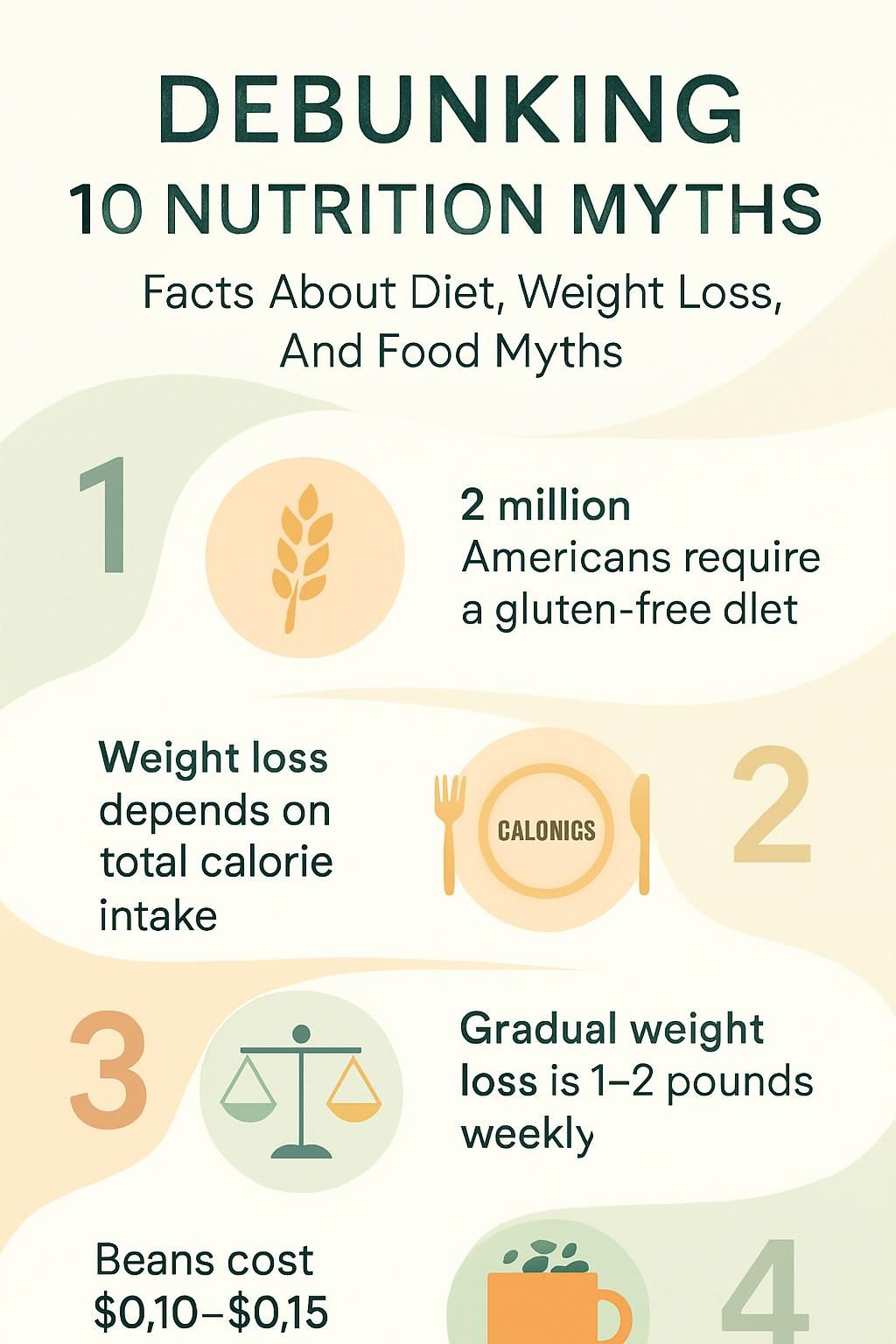 DEBUNKING
10 NUTRITION MYTHS

Facts About Diet, Weight Loss, And Food Myths

1

2 million Americans require a gluten-free dlet

Weight loss depends on total calorie intake

CALONICS

2

3

Gradual weight loss is 1–2 pounds weekly

Beans cost $0,10–$0,15

4