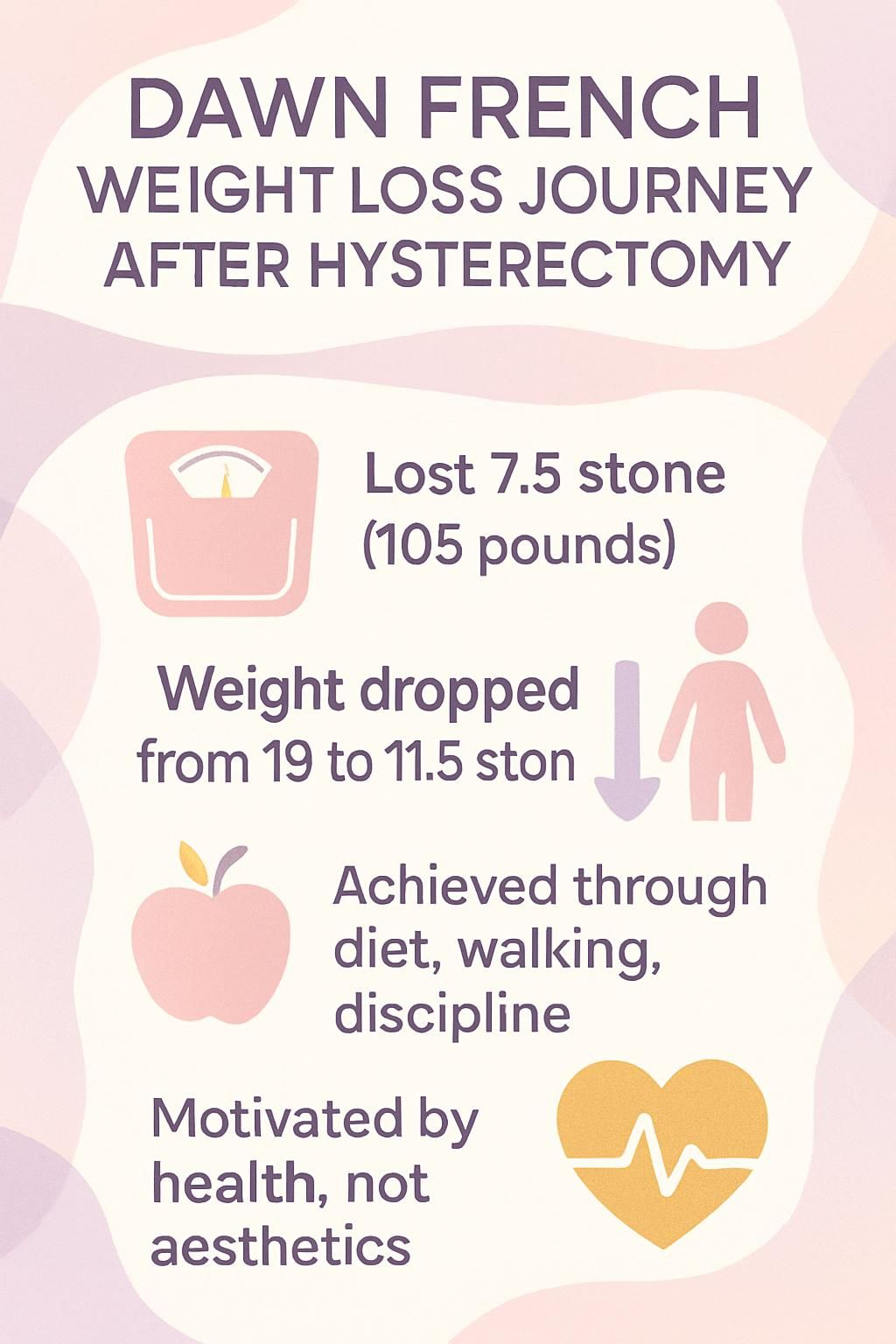 DAWN FRENCH
WEIGHT LOSS JOURNEY
AFTER HYSTERECTOMY

Lost 7.5 stone (105 pounds)

Weight dropped from 19 to 11.5 ston

Achieved through diet, walking, discipline

Motivated by health, not aesthetics