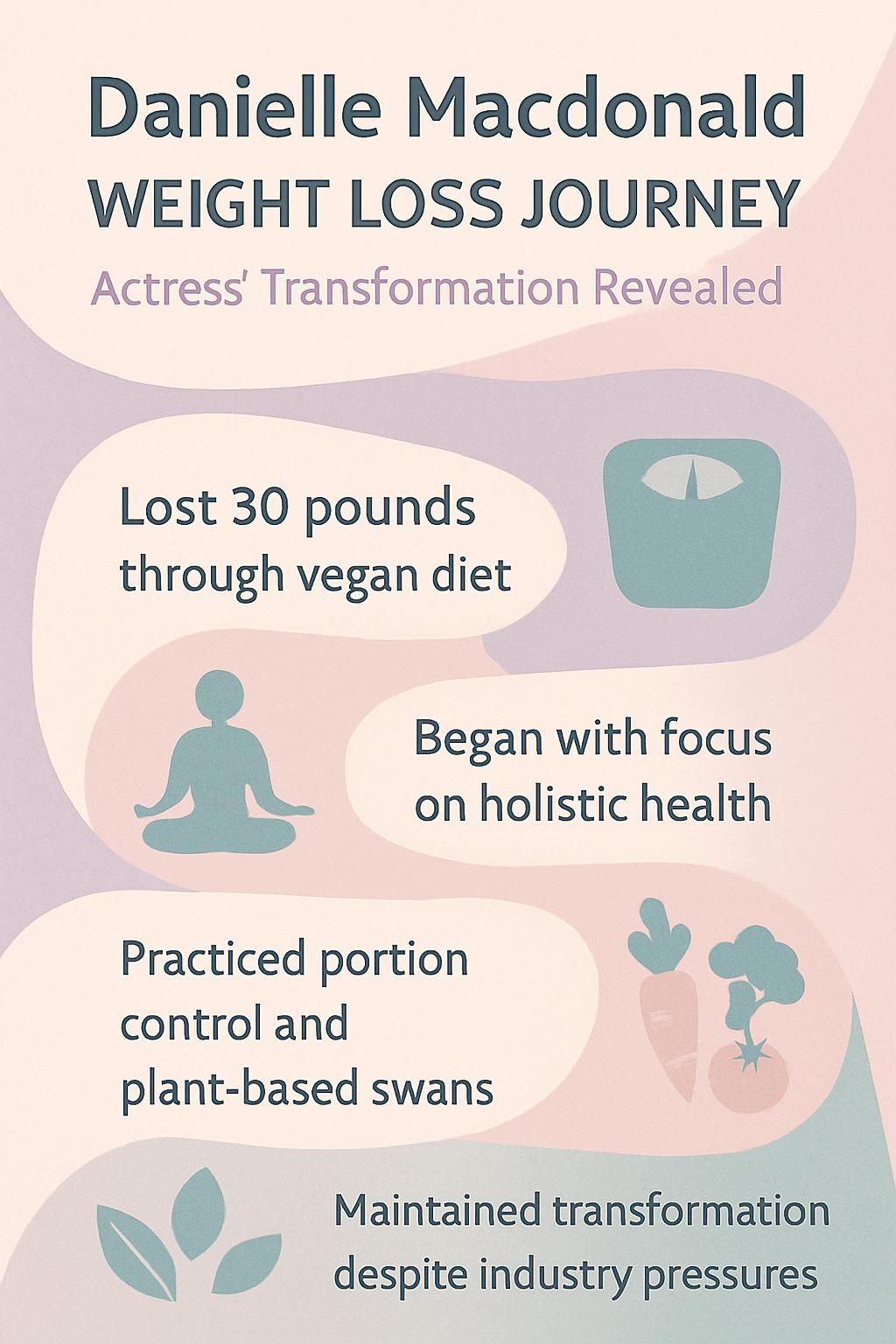 Danielle Macdonald
WEIGHT LOSS JOURNEY

Actress' Transformation Revealed

Lost 30 pounds through vegan diet

Began with focus on holistic health

Practiced portion control and plant-based swans

Maintained transformation despite industry pressures