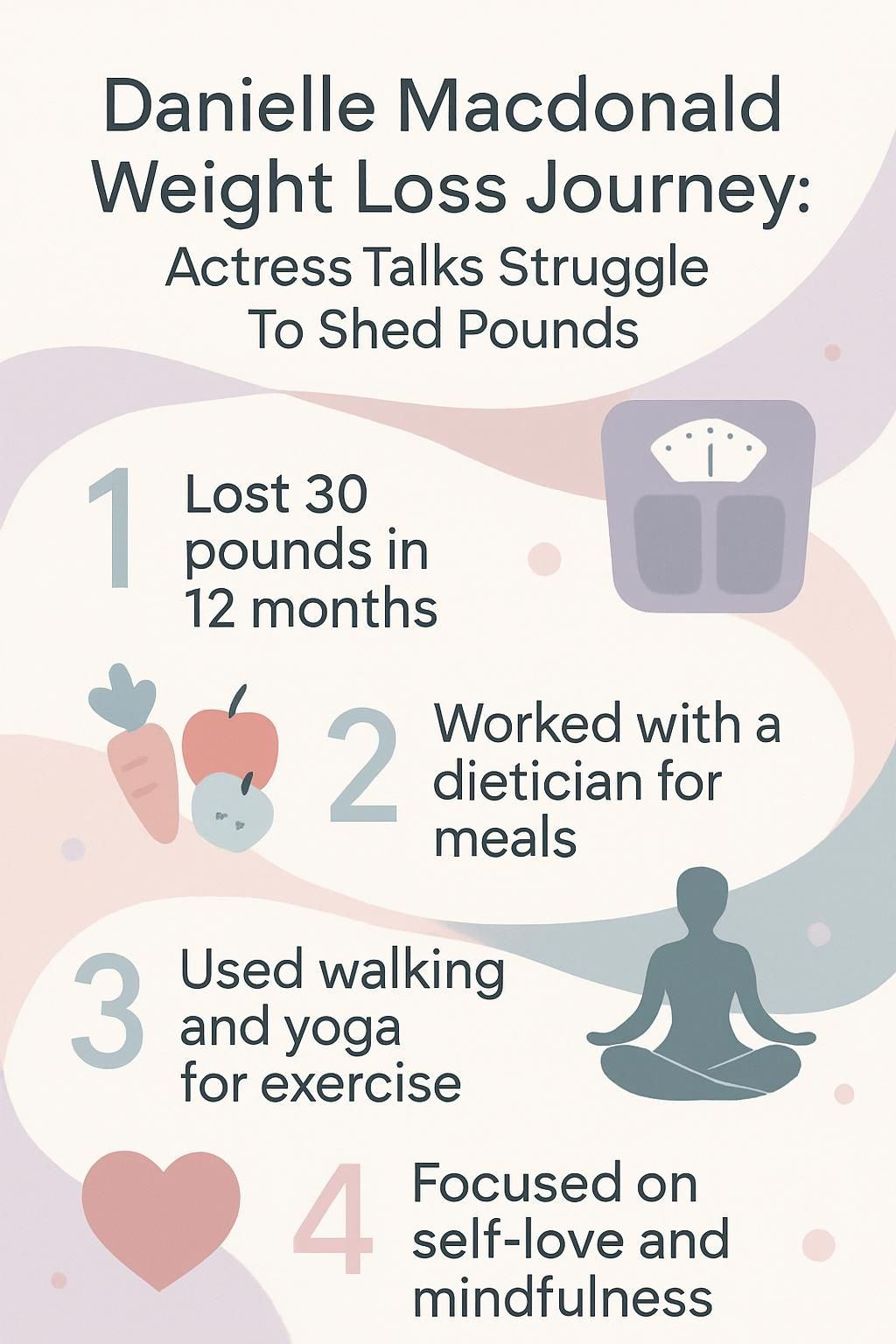 Danielle Macdonald Weight Loss Journey:
Actress Talks Struggle To Shed Pounds

1 Lost 30 pounds in 12 months

2 Worked with a dietician for meals

3 Used walking and yoga for exercise

4 Focused on self-love and mindfulness