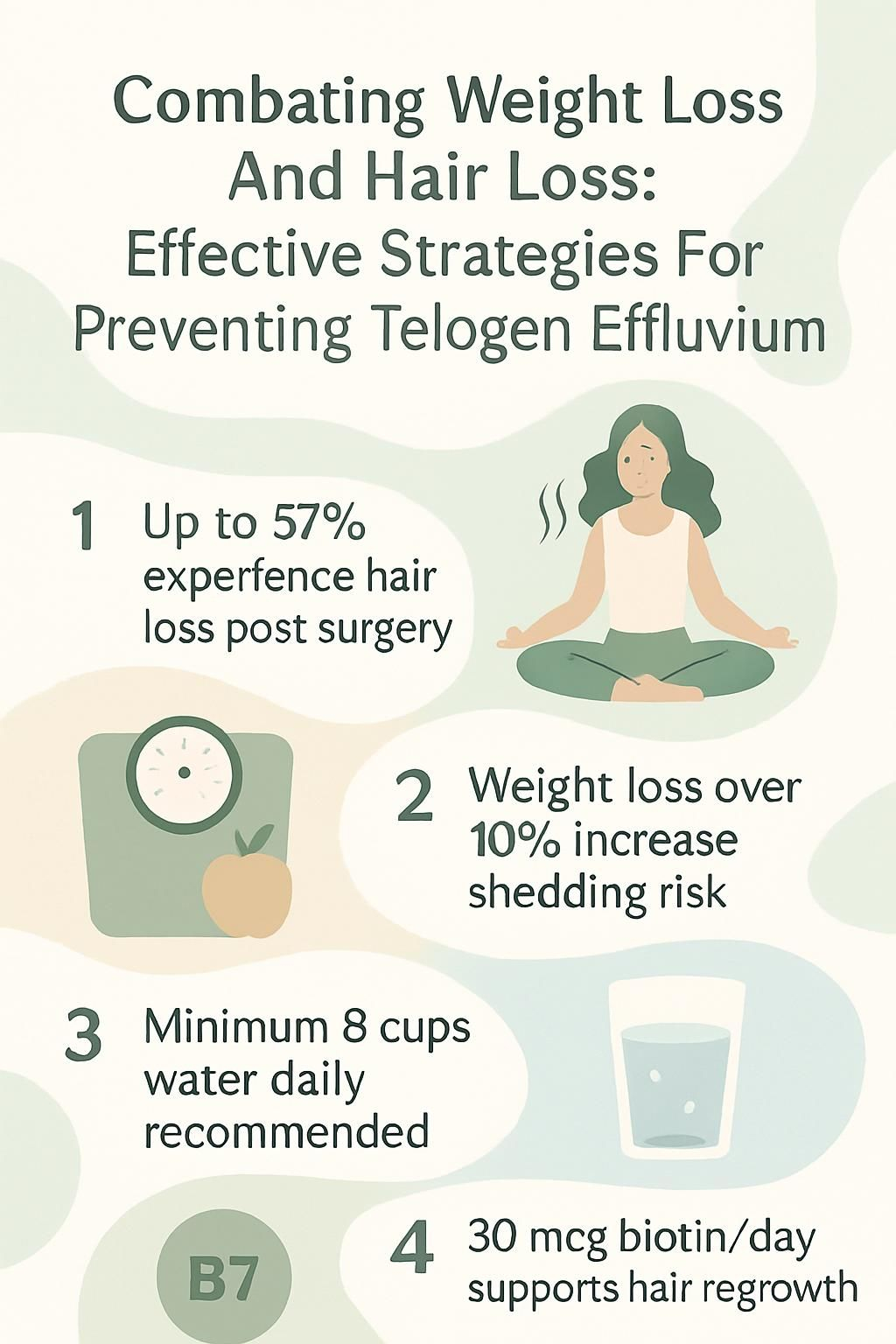 Combating Weight Loss And Hair Loss: Effective Strategies For Preventing Telogen Effluvium

1 Up to 57% experfence hair loss post surgery

2 Weight loss over 10% increase shedding risk

3 Minimum 8 cups water daily recommended

B7

4 30 mcg biotin/day supports hair regrowth