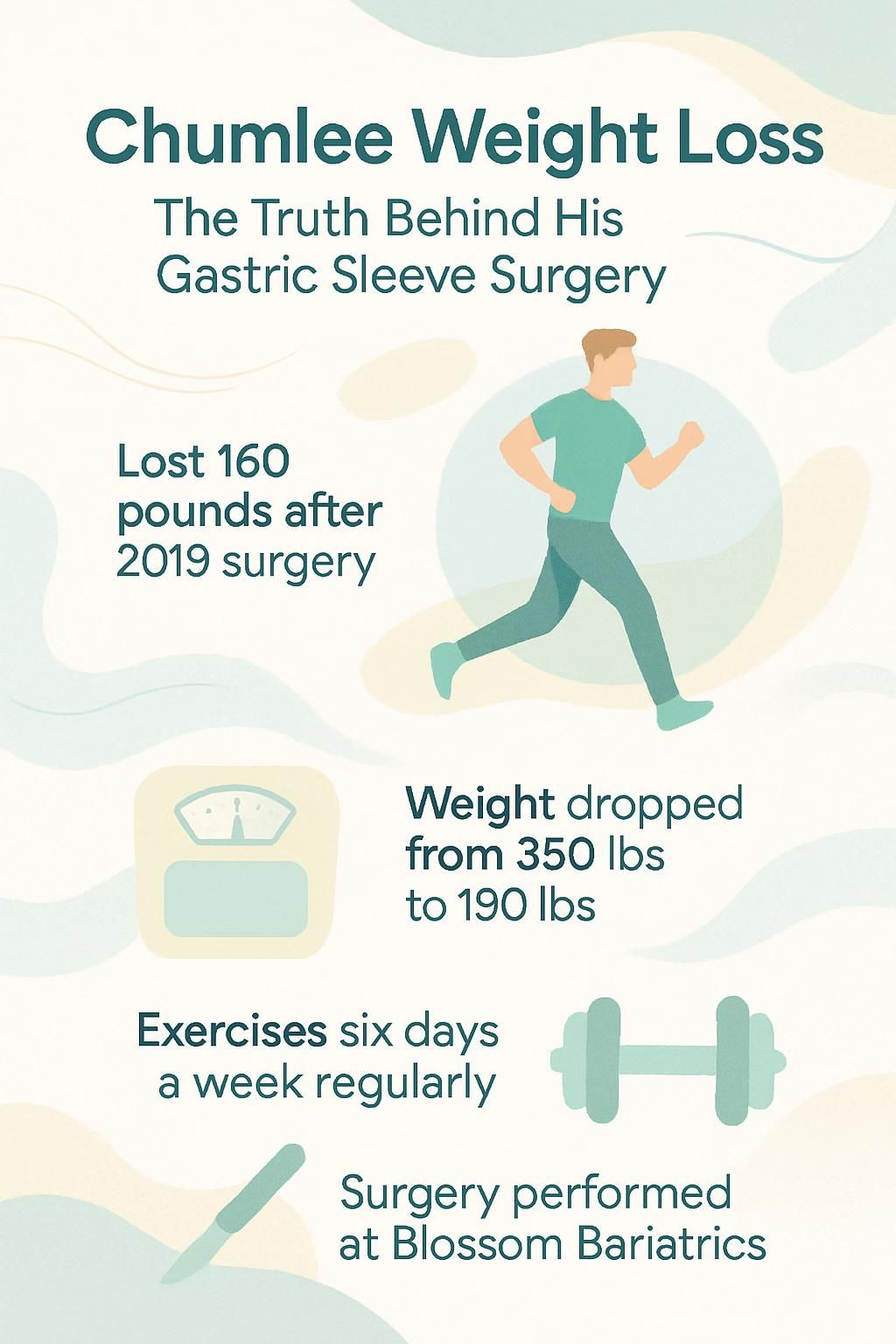 Chumlee Weight Loss

The Truth Behind His Gastric Sleeve Surgery

Lost 160 pounds after 2019 surgery

Weight dropped from 350 lbs to 190 lbs

Exercises six days a week regularly

Surgery performed at Blossom Bariatrics