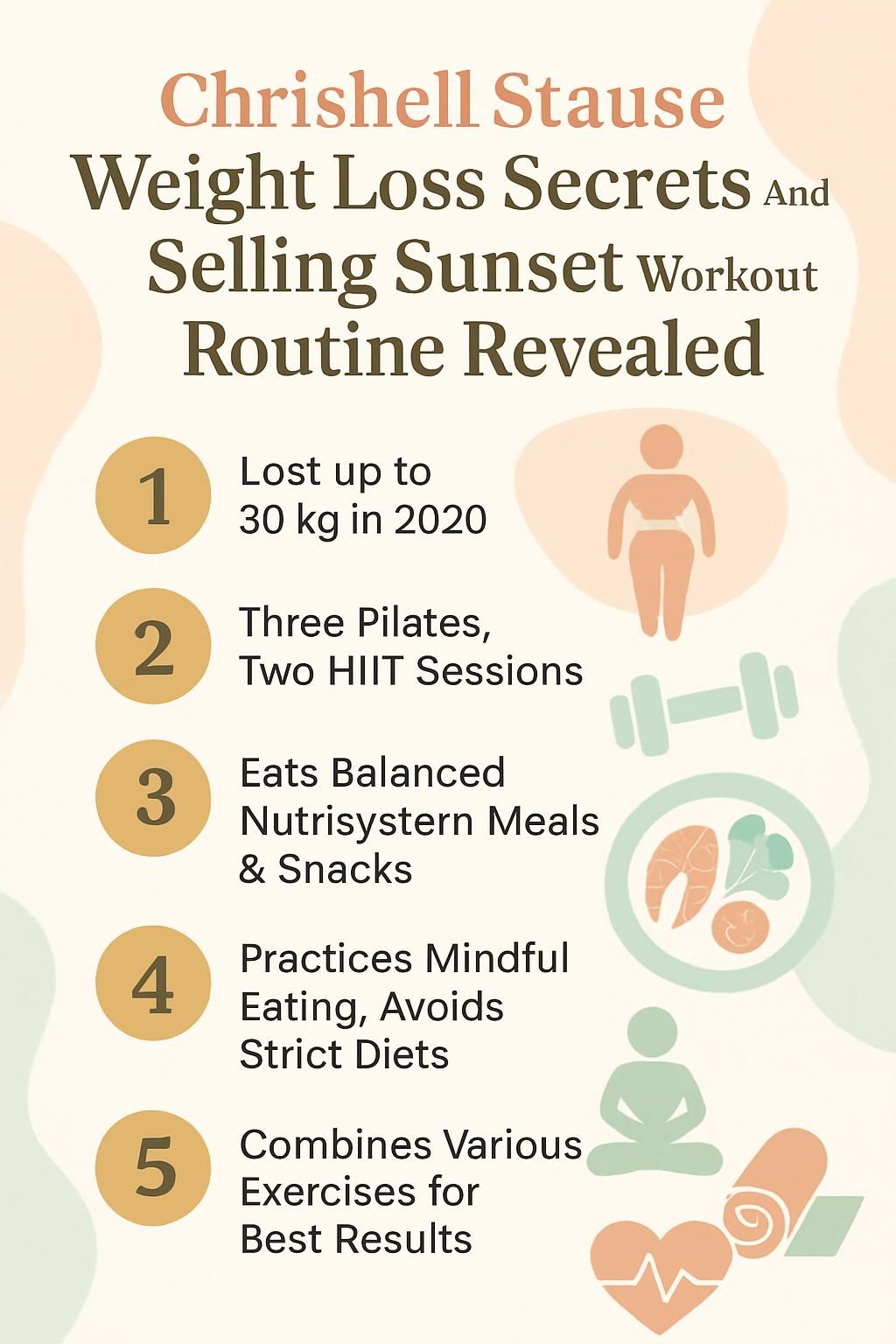 Chrishell Stause
Weight Loss Secrets And Selling Sunset Workout Routine Revealed

1 Lost up to 30 kg in 2020

2 Three Pilates, Two HIIT Sessions

3 Eats Balanced Nutrisystern Meals & Snacks

4 Practices Mindful Eating, Avoids Strict Diets

5 Combines Various Exercises for Best Results