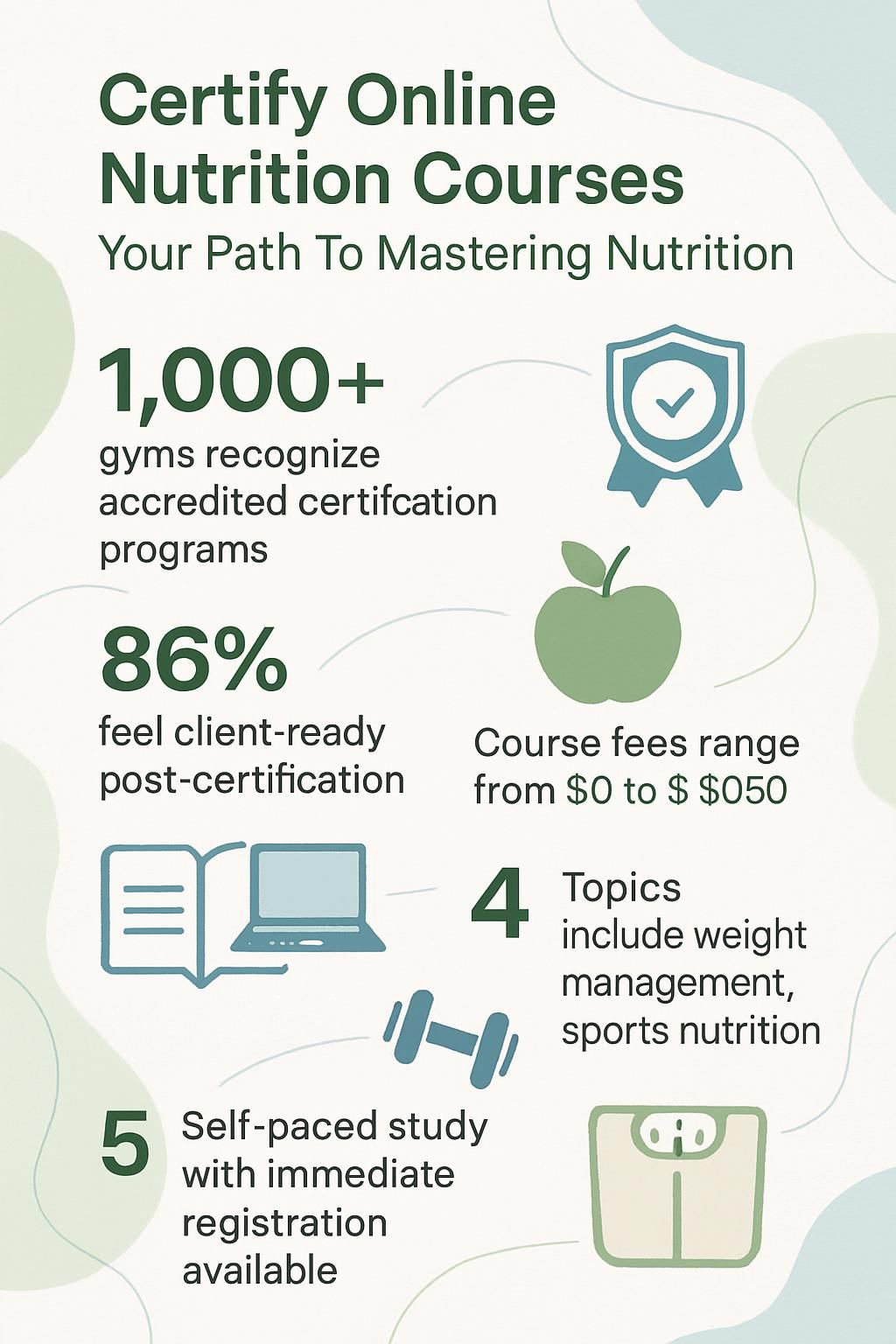 Certify Online Nutrition Courses

Your Path To Mastering Nutrition

1,000+

gyms recognize accredited certifcation programs

86%

feel client-ready post-certification

Course fees range from \$0 to \$ \$050

4

Topics include weight management, sports nutrition

5

Self-paced study with immediate registration available