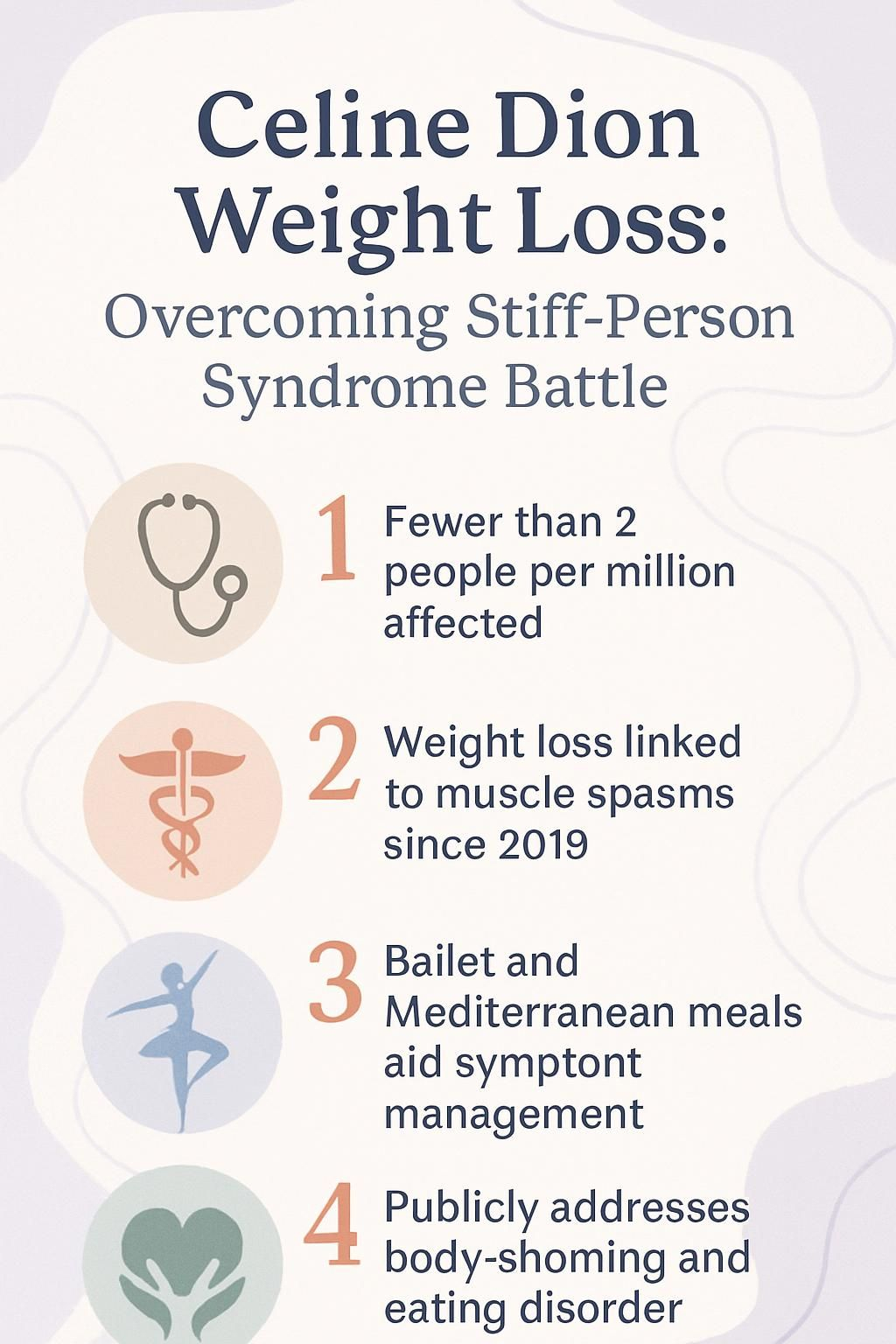 Celine Dion Weight Loss:
Overcoming Stiff-Person Syndrome Battle

1 Fewer than 2 people per million affected

2 Weight loss linked to muscle spasms since 2019

3 Bailet and Mediterranean meals aid symptont management

4 Publicly addresses body-shoming and eating disorder