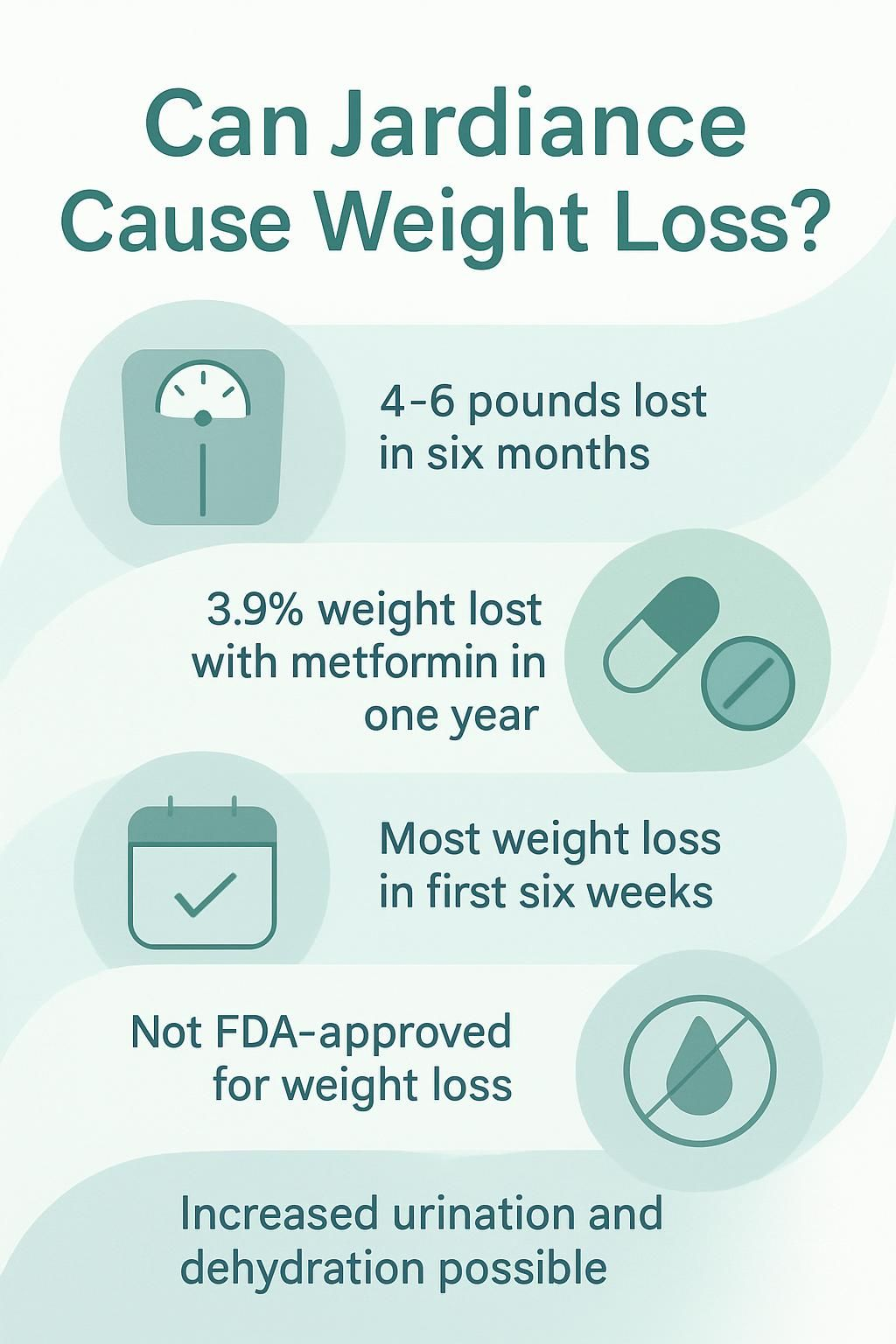 Can Jardiance Cause Weight Loss?

4–6 pounds lost in six months

3.9% weight lost with metformin in one year

Most weight loss in first six weeks

Not FDA-approved for weight loss

Increased urination and dehydration possible