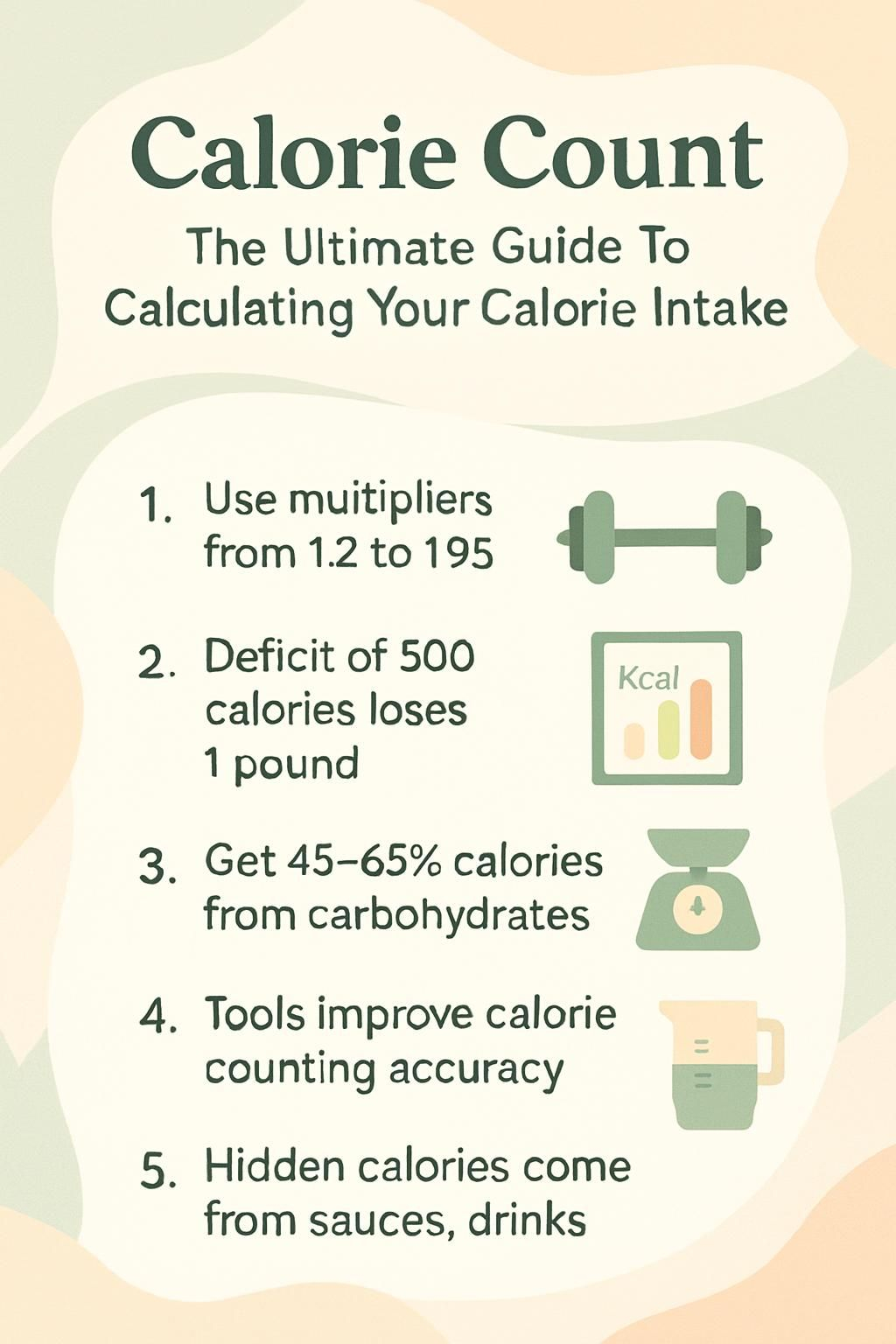 Calorie Count

The Ultimate Guide To Calculating Your Calorie Intake

1. Use muitipliers from 1.2 to 195

2. Deficit of 500 calories loses 1 pound

Kcal

3. Get 45–65% calories from carbohydrates

4. Tools improve calorie counting accuracy

5. Hidden calories come from sauces, drinks