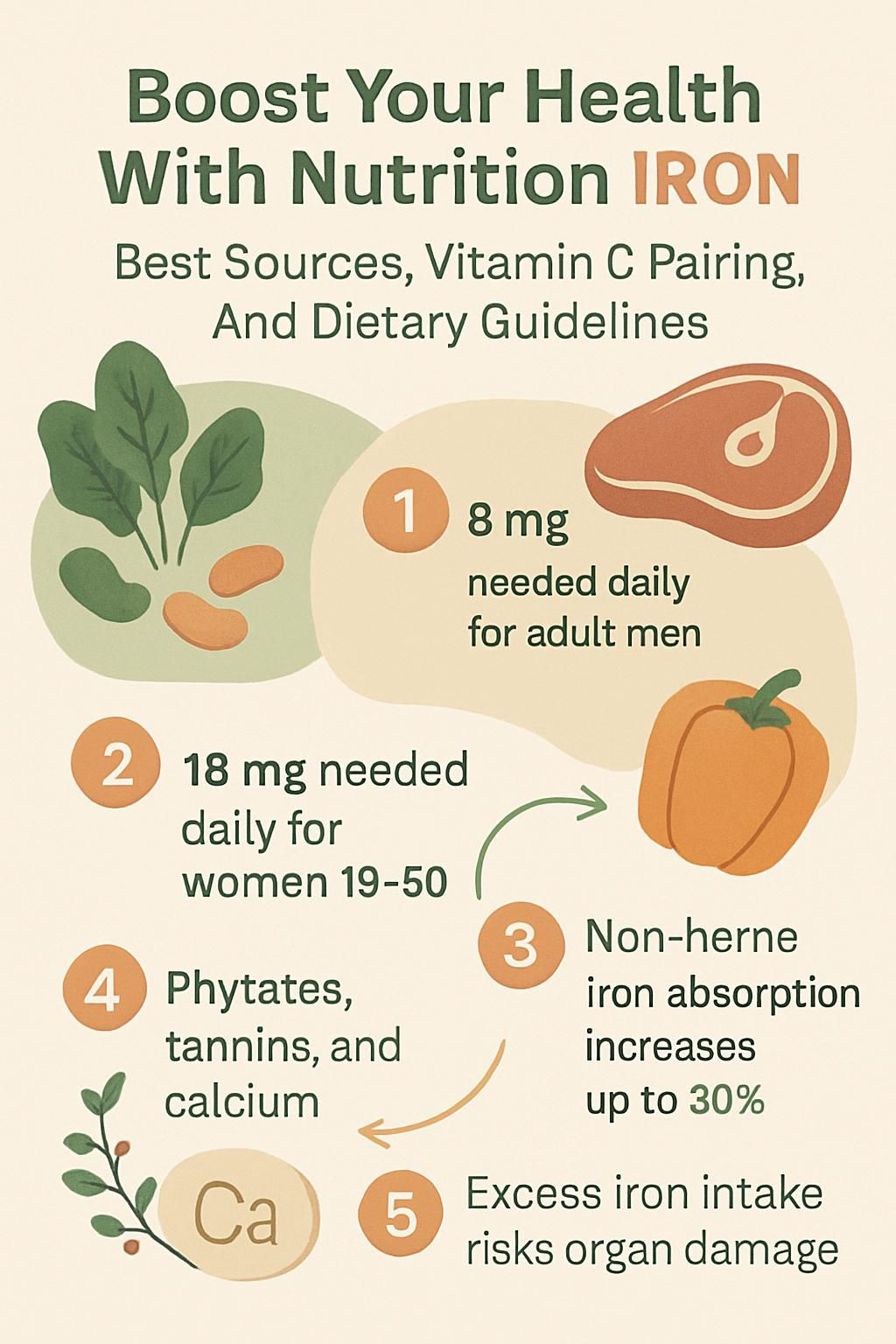 Boost Your Health With Nutrition IRON

Best Sources, Vitamin C Pairing, And Dietary Guidelines

1 8 mg needed daily for adult men

2 18 mg needed daily for women 19-50

3 Non-herne iron absorption increases up to 30%

4 Phytates, tannins, and calcium

Ca

5 Excess iron intake risks organ damage