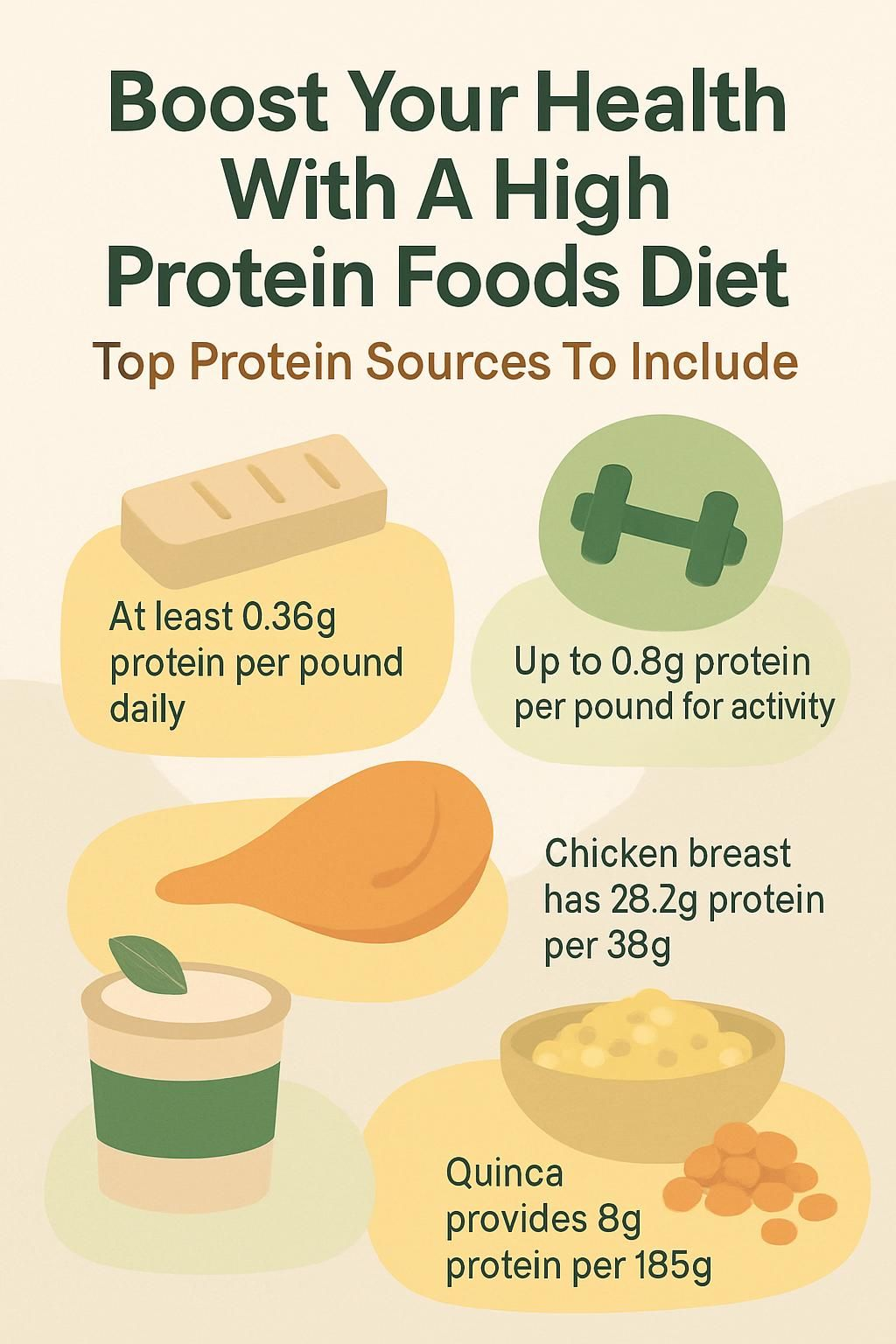 Boost Your Health With A High Protein Foods Diet

Top Protein Sources To Include

At least 0.36g protein per pound daily

Up to 0.8g protein per pound for activity

Chicken breast has 28.2g protein per 38g

Quinca provides 8g protein per 185g