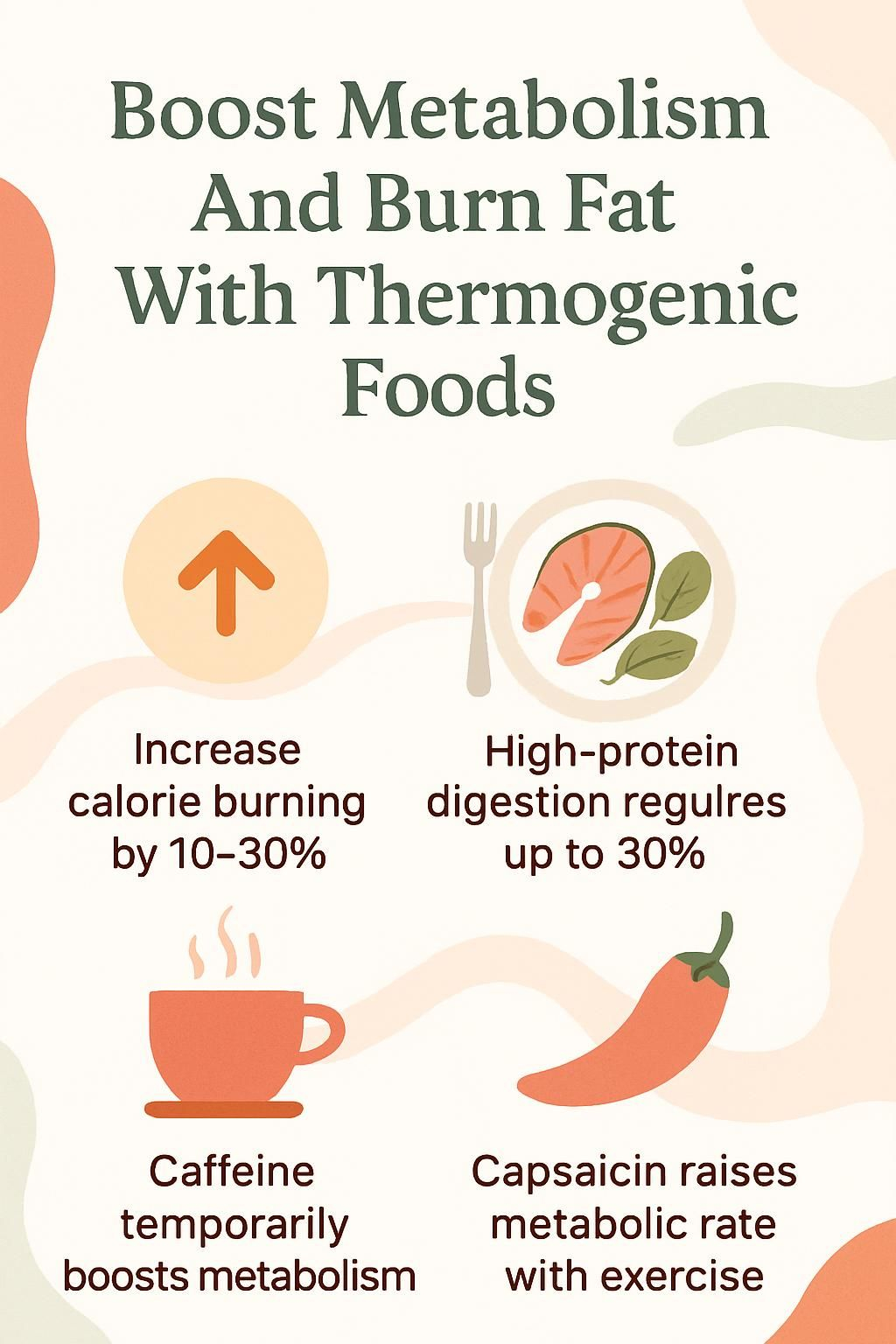 Boost Metabolism And Burn Fat With Thermogenic Foods

Increase calorie burning by 10–30%

High-protein digestion regulres up to 30%

Caffeine temporarily boosts metabolism

Capsaicin raises metabolic rate with exercise