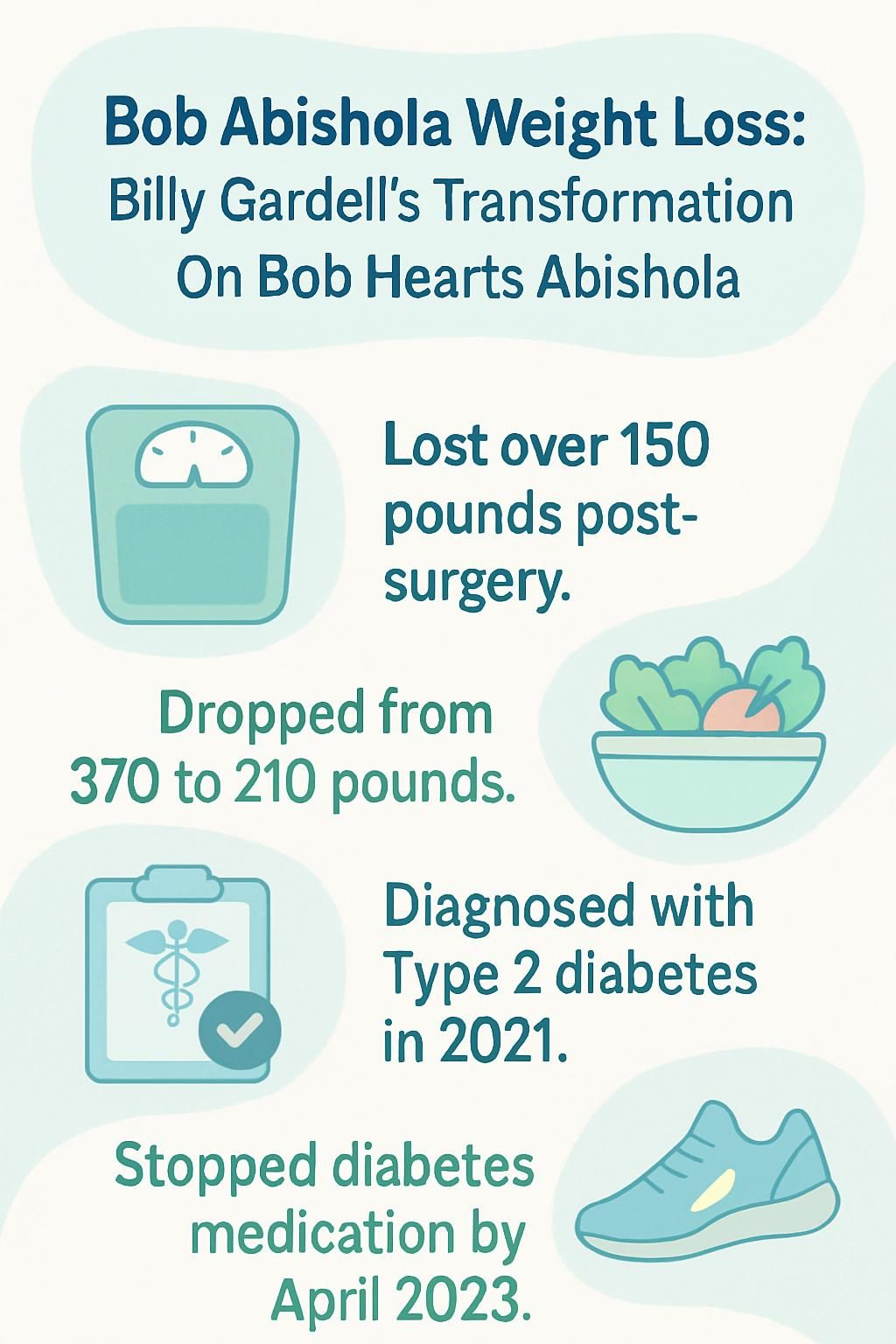 Bob Abishola Weight Loss:
Billy Gardell's Transformation On Bob Hearts Abishola

Lost over 150 pounds post-surgery.

Dropped from 370 to 210 pounds.

Diagnosed with Type 2 diabetes in 2021.

Stopped diabetes medication by April 2023.