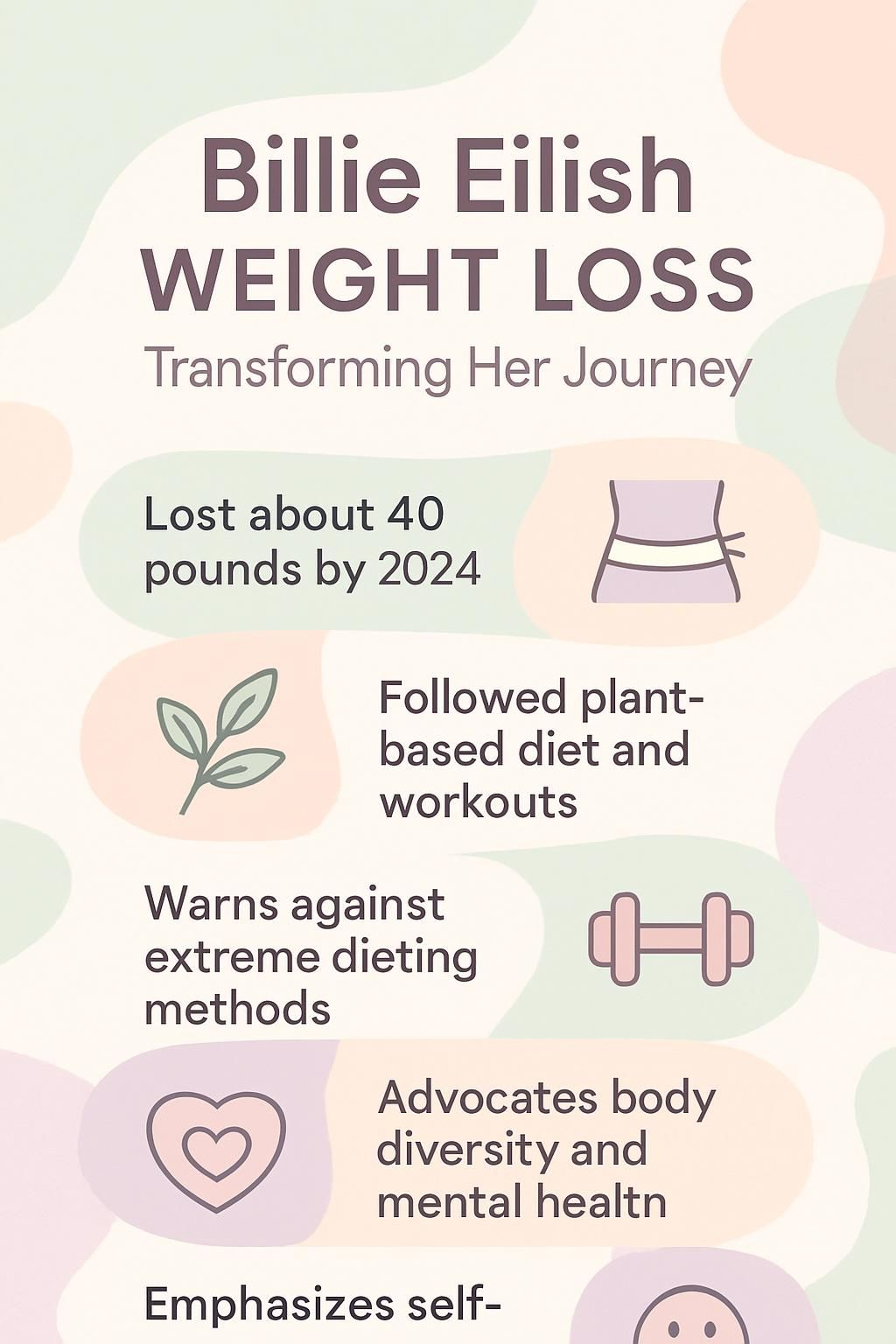 Billie Eilish
WEIGHT LOSS
Transforming Her Journey

Lost about 40 pounds by 2024

Followed plant-based diet and workouts

Warns against extreme dieting methods

Advocates body diversity and mental healtn

Emphasizes self-