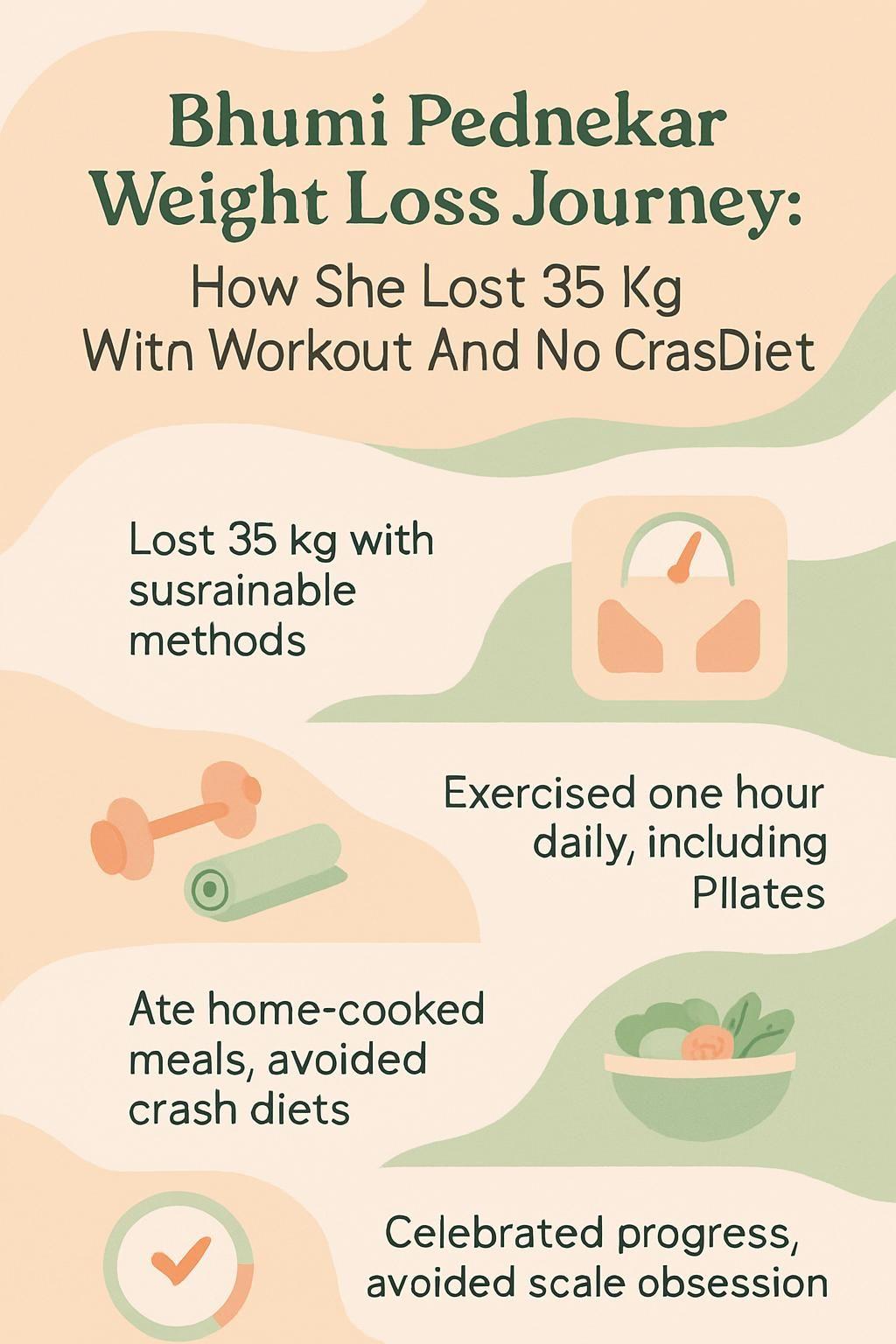 Bhumi Pednekar Weight Loss Journey:

How She Lost 35 Kg Witn Workout And No CrasDiet

Lost 35 kg with susrainable methods

Exercised one hour daily, including Pllates

Ate home-cooked meals, avoided crash diets

Celebrated progress, avoided scale obsession