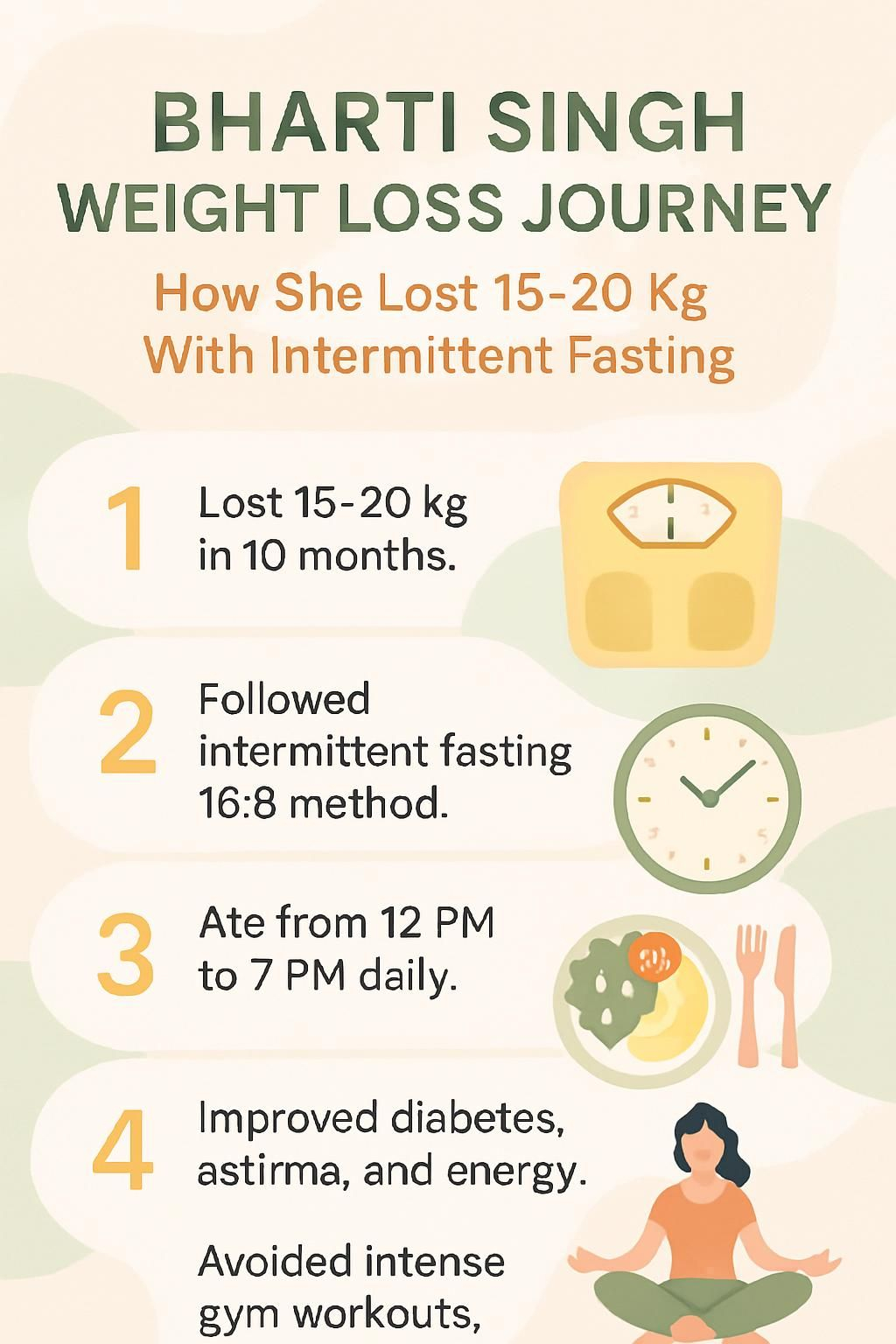 BHARTI SINGH
WEIGHT LOSS JOURNEY

How She Lost 15-20 Kg
With Intermittent Fasting

1 Lost 15-20 kg in 10 months.

2 Followed intermittent fasting 16:8 method.

3 Ate from 12 PM to 7 PM daily.

4 Improved diabetes, astirma, and energy.

Avoided intense gym workouts,